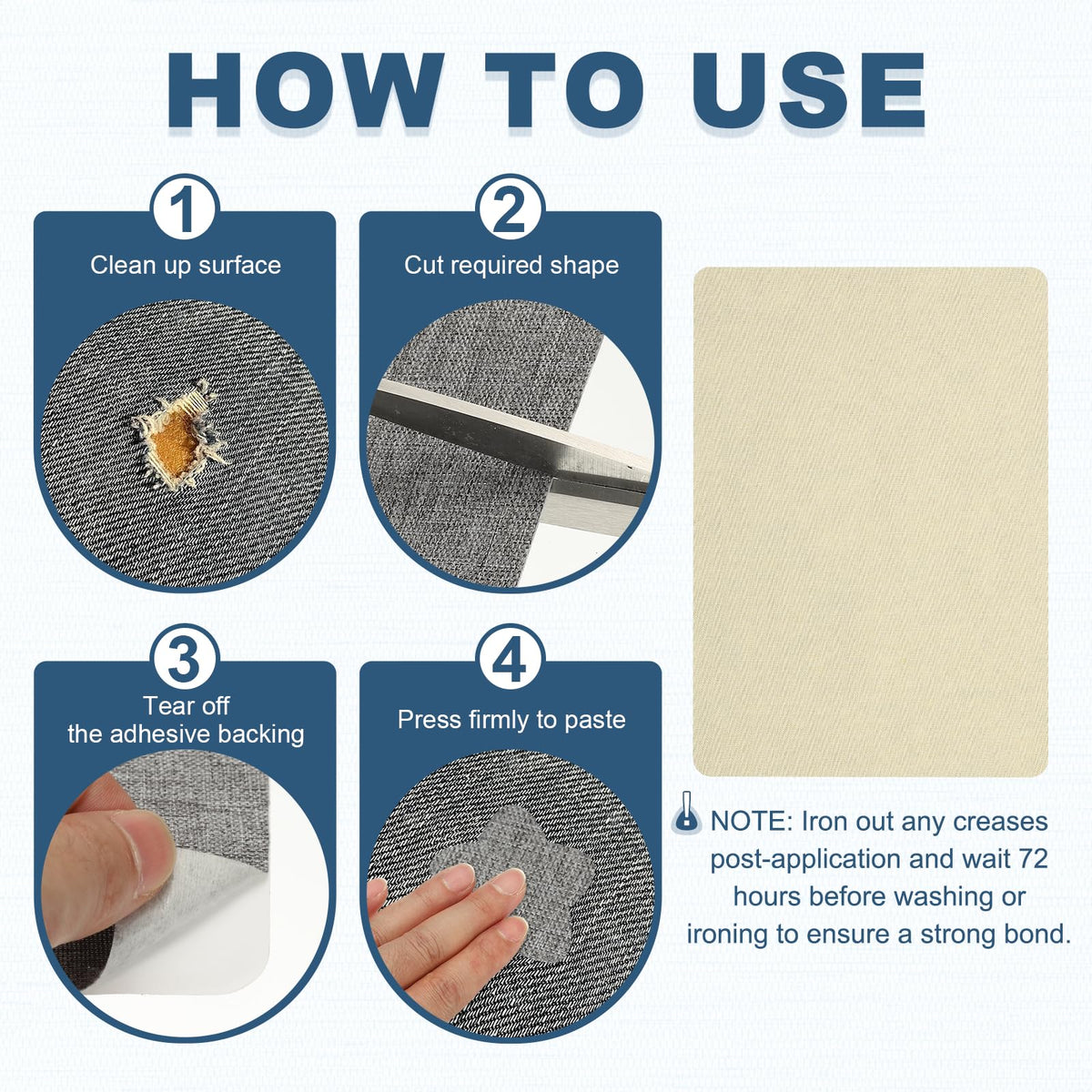 HOW TO USE

1
Clean up surface

2
Cut required shape

3
Tear off the adhesive backing

4
Press firmly to paste

NOTE: Iron out any creases post-application and wait 72 hours before washing or ironing to ensure a strong bond.