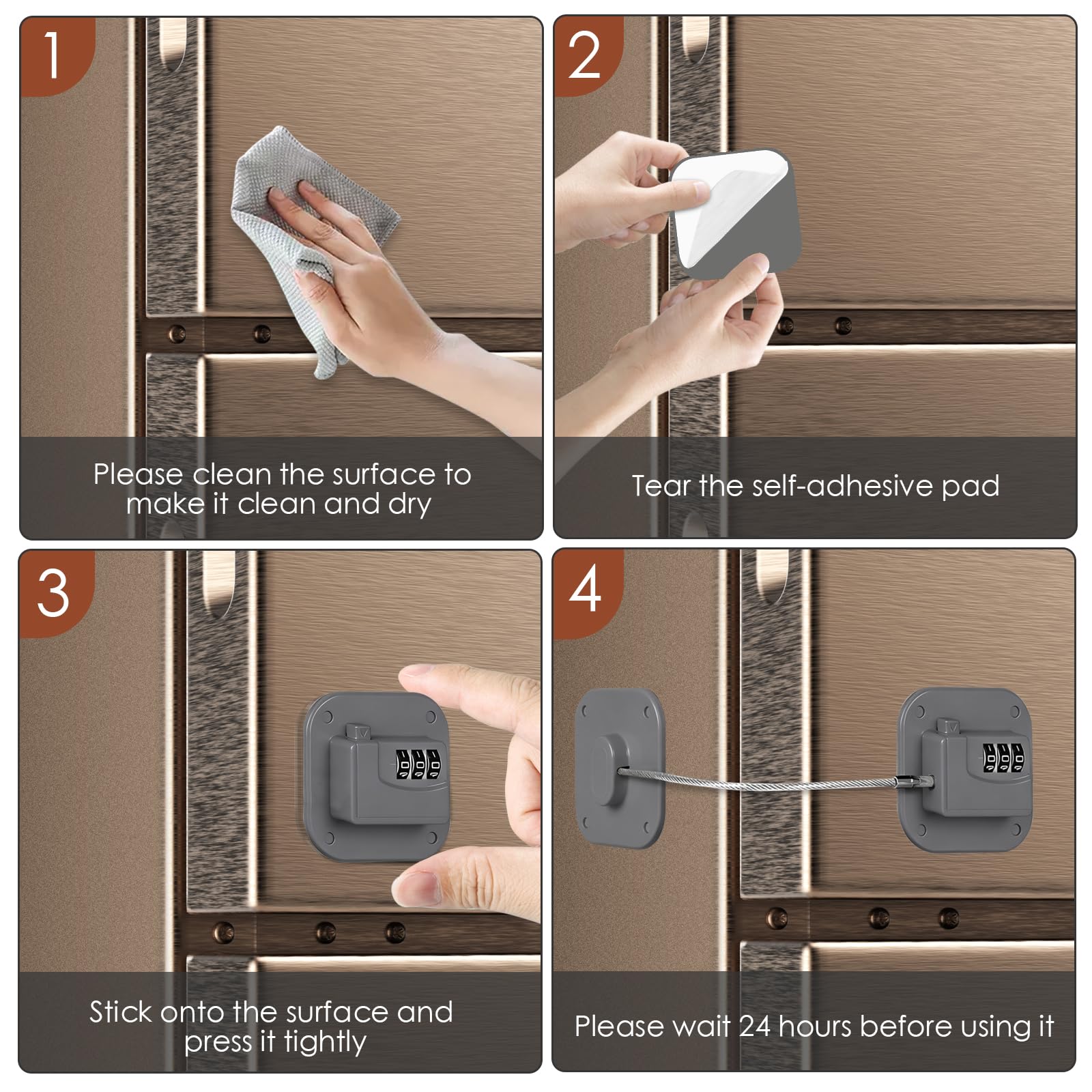 1

Please clean the surface to make it clean and dry

2

Tear the self-adhesive pad

3

Stick onto the surface and press it tightly

4

Please wait 24 hours before using it