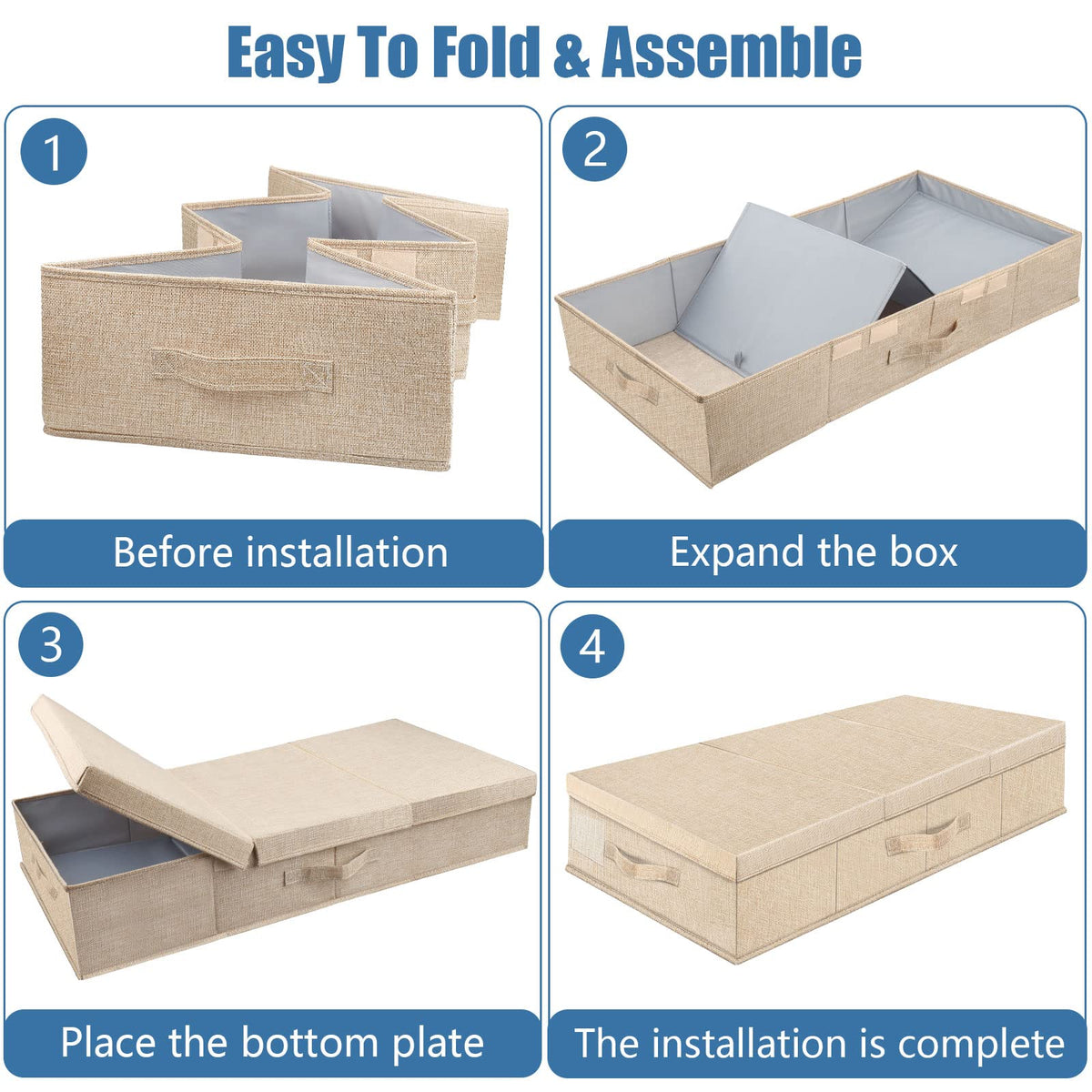 Easy To Fold & Assemble

1

Before installation

2

Expand the box

3

Place the bottom plate

4

The installation is complete