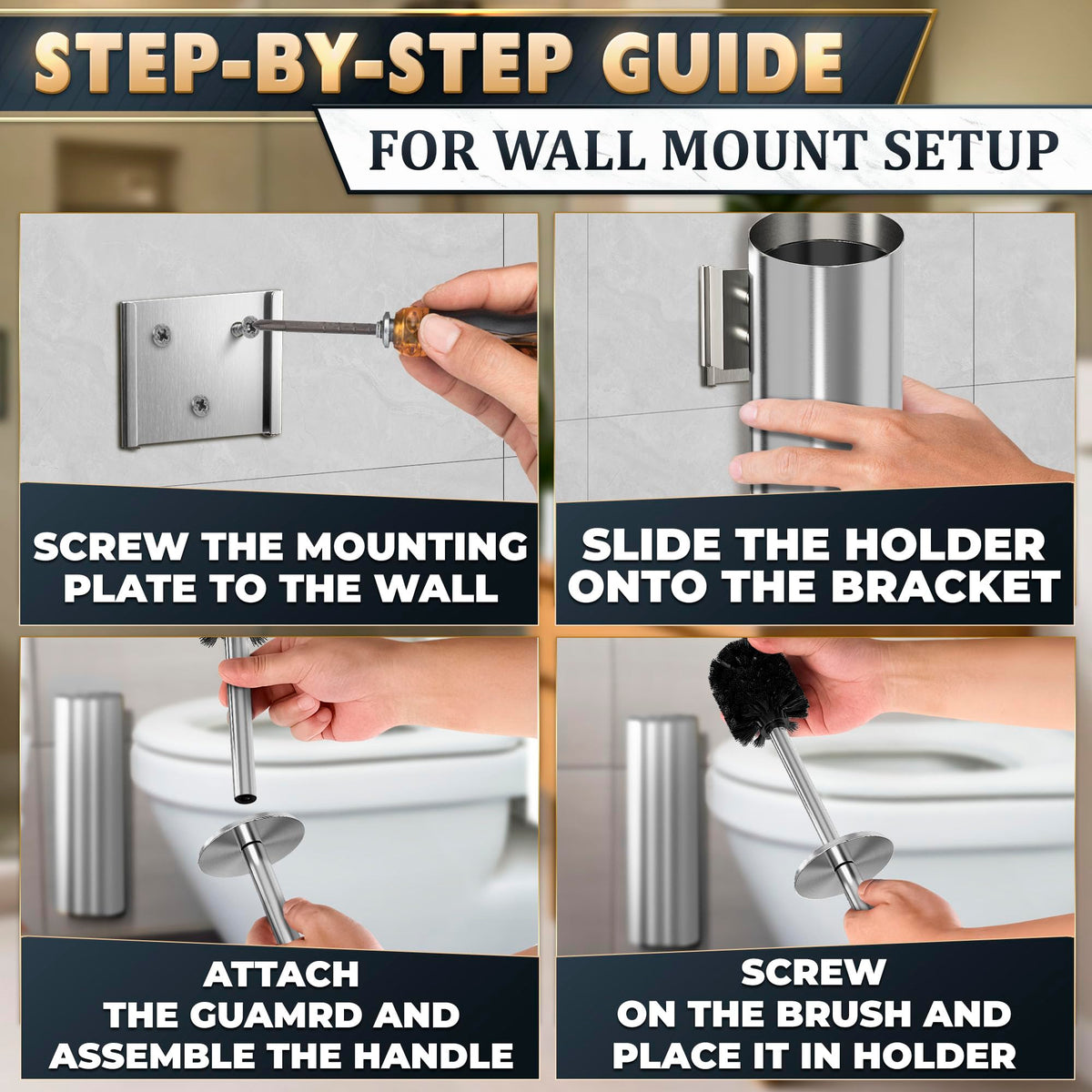 STEP-BY-STEP GUIDE

FOR WALL MOUNT SETUP

SCREW THE MOUNTING PLATE TO THE WALL

SLIDE THE HOLDER ONTO THE BRACKET

ATTACH THE GUAMRD AND ASSEMBLE THE HANDLE

SCREW ON THE BRUSH AND PLACE IT IN HOLDER