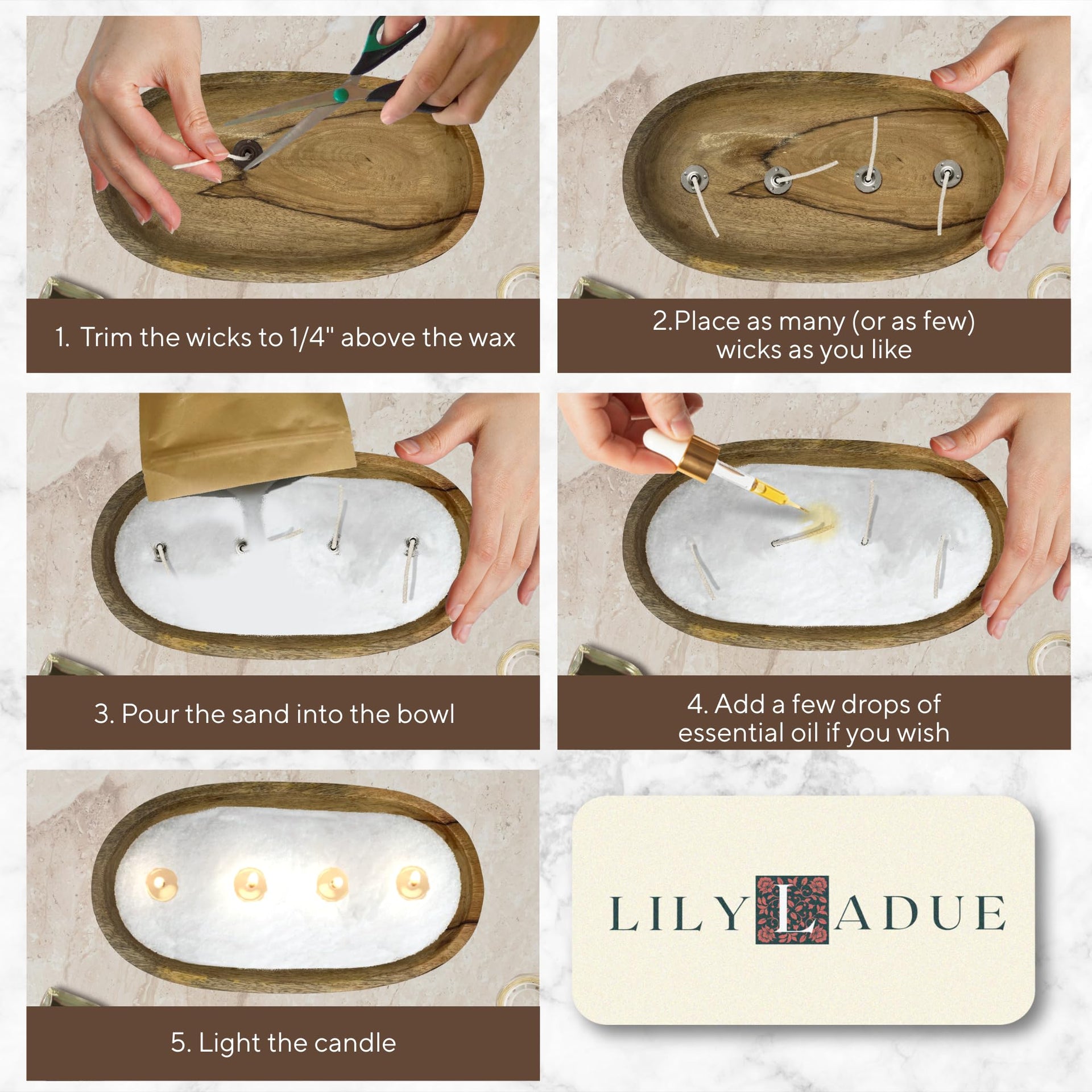 1. Trim the wicks to 1/4" above the wax

2.Place as many (or as few) wicks as you like

3. Pour the sand into the bowl

4. Add a few drops of essential oil if you wish

5. Light the candle

LILY LADUE