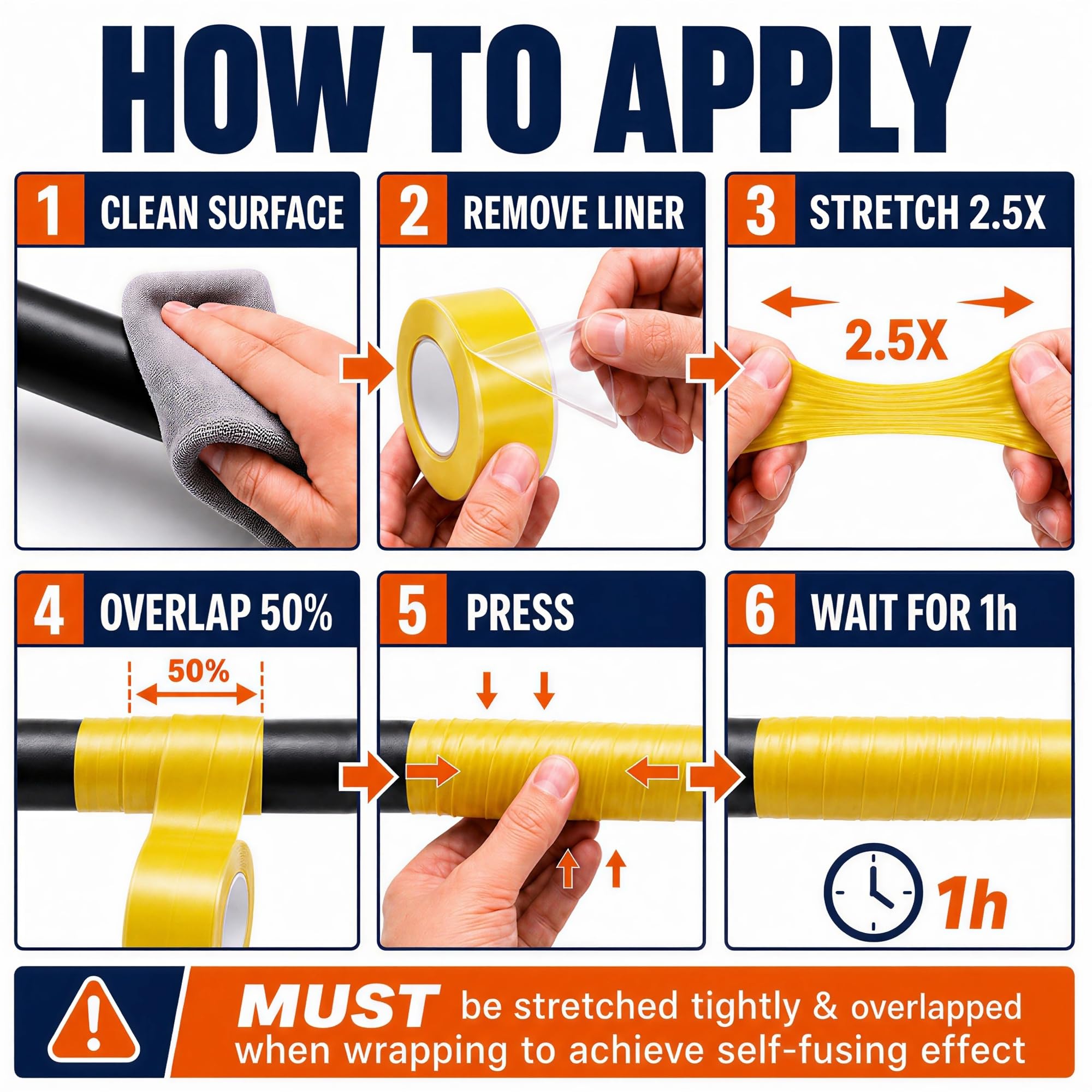 HOW TO APPLY

1 CLEAN SURFACE

2 REMOVE LINER

3 STRETCH 2.5X

2.5X

4 OVERLAP 50%

50%

5 PRESS

6 WAIT FOR 1h

1h

MUST be stretched tightly & overlapped when wrapping to achieve self-fusing effect