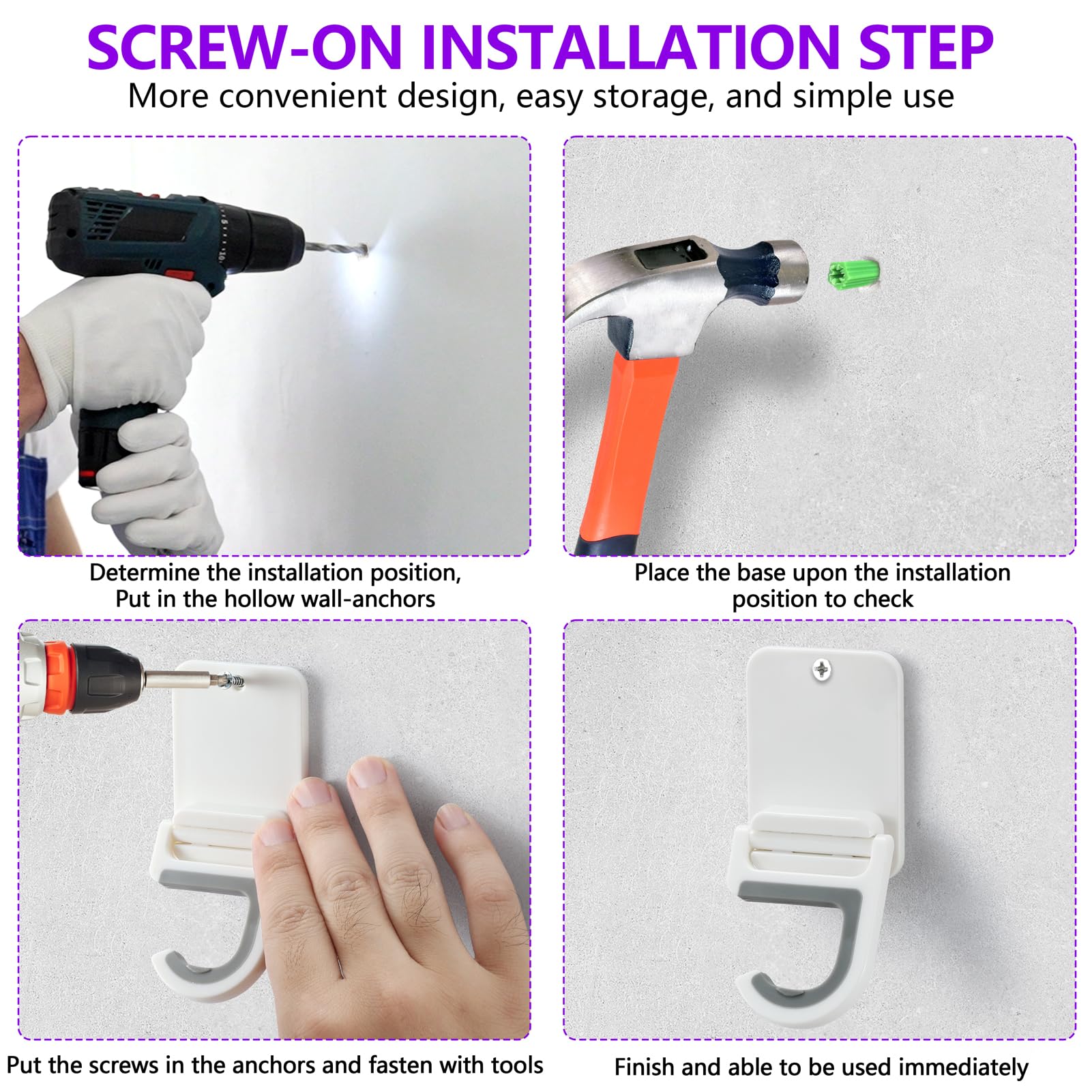 SCREW-ON INSTALLATION STEP
More convenient design, easy storage, and simple use

Determine the installation position, Put in the hollow wall-anchors

Place the base upon the installation position to check

Put the screws in the anchors and fasten with tools

Finish and able to be used immediately