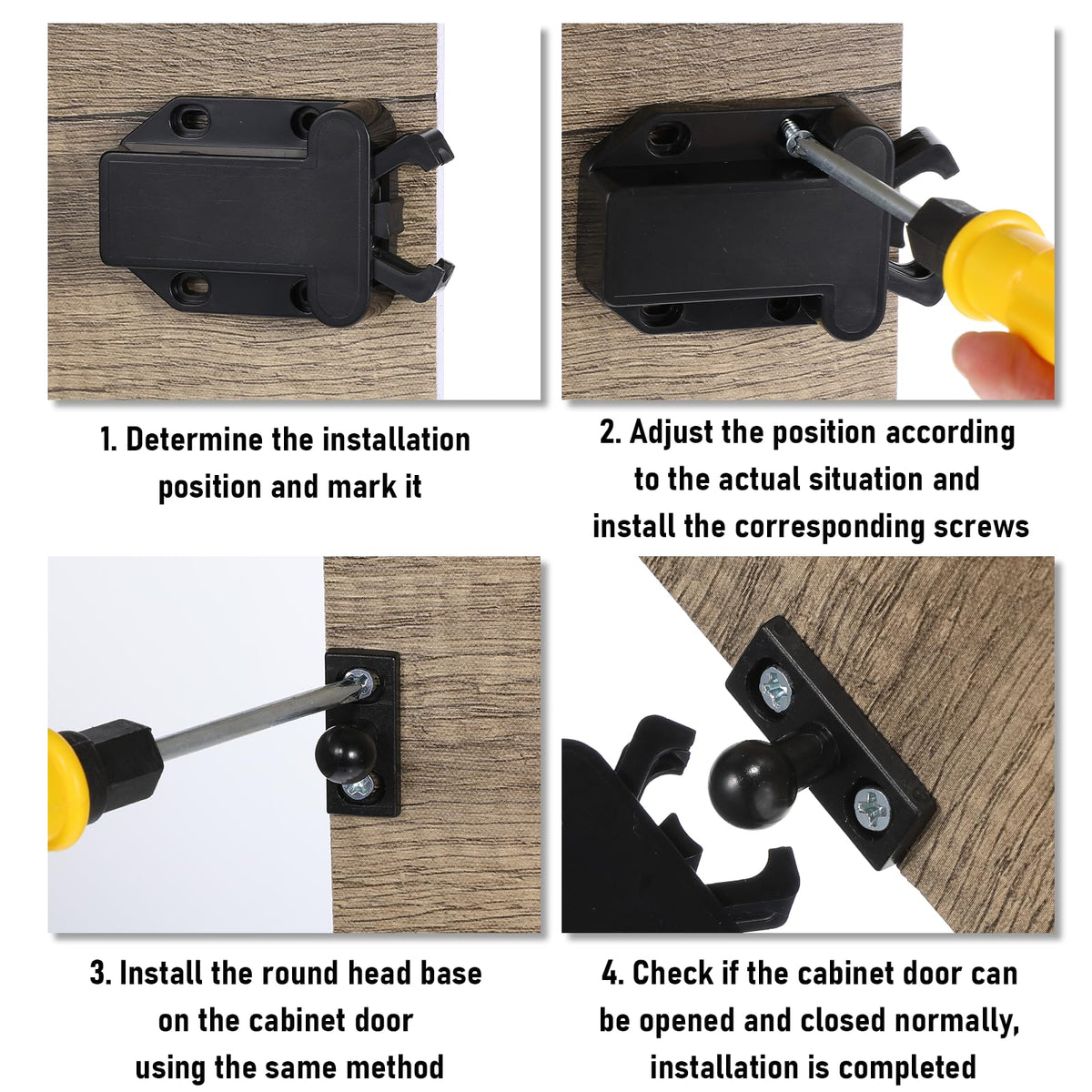 1. Determine the installation position and mark it

2. Adjust the position according to the actual situation and install the corresponding screws

3. Install the round head base on the cabinet door using the same method

4. Check if the cabinet door can be opened and closed normally, installation is completed