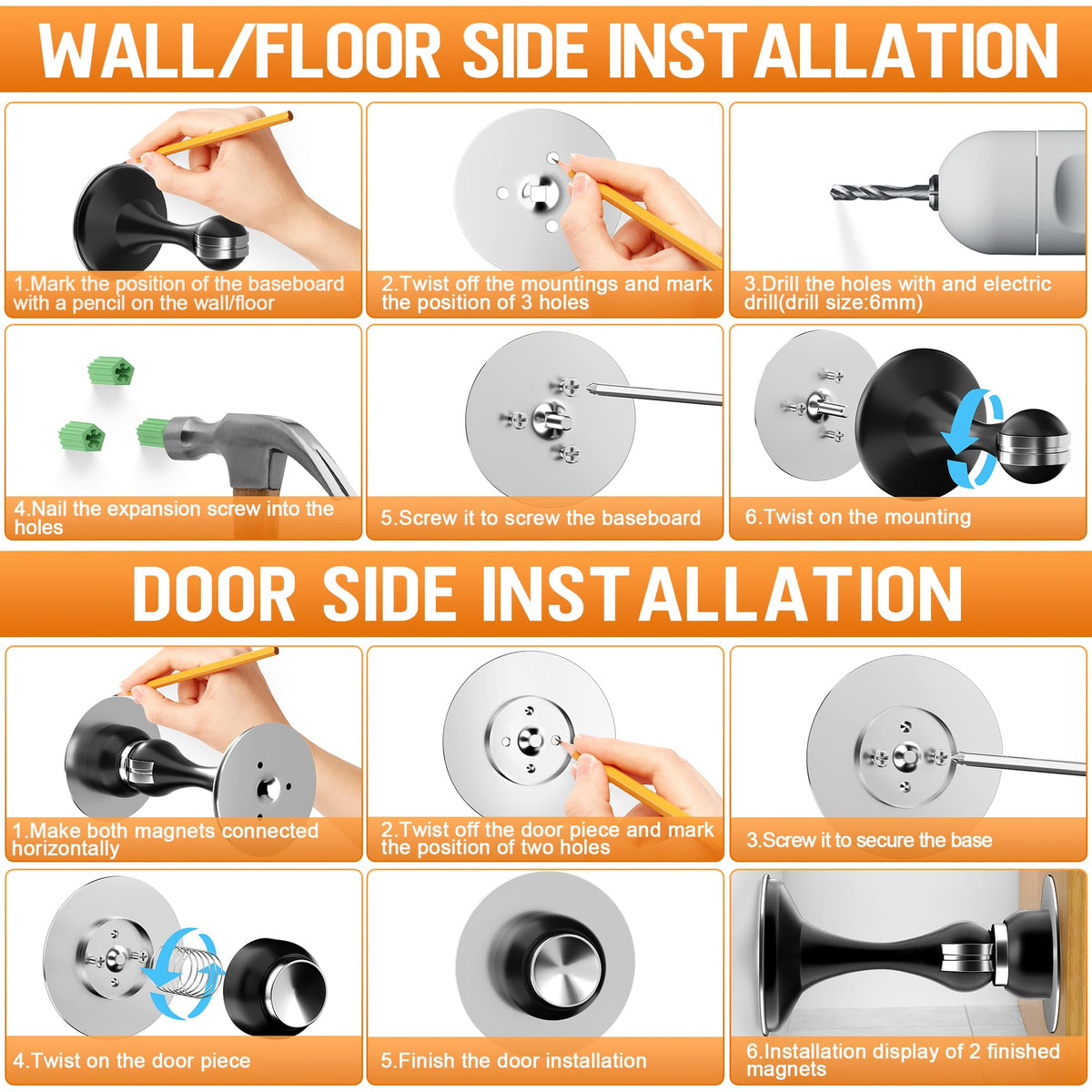 WALL/FLOOR SIDE INSTALLATION

1.Mark the position of the baseboard with a pencil on the wall/floor

2.Twist off the mountings and mark the position of 3 holes

3.Drill the holes with and electric drill(drill size:6mm)

4.Nail the expansion screw into the holes

5.Screw it to screw the baseboard

6.Twist on the mounting

DOOR SIDE INSTALLATION

1.Make both magnets connected horizontally

2.Twist off the door piece and mark the position of two holes

3.Screw it to secure the base

4.Twist on the door piece

5.Finish the door installation

6.Installation display of 2 finished magnets