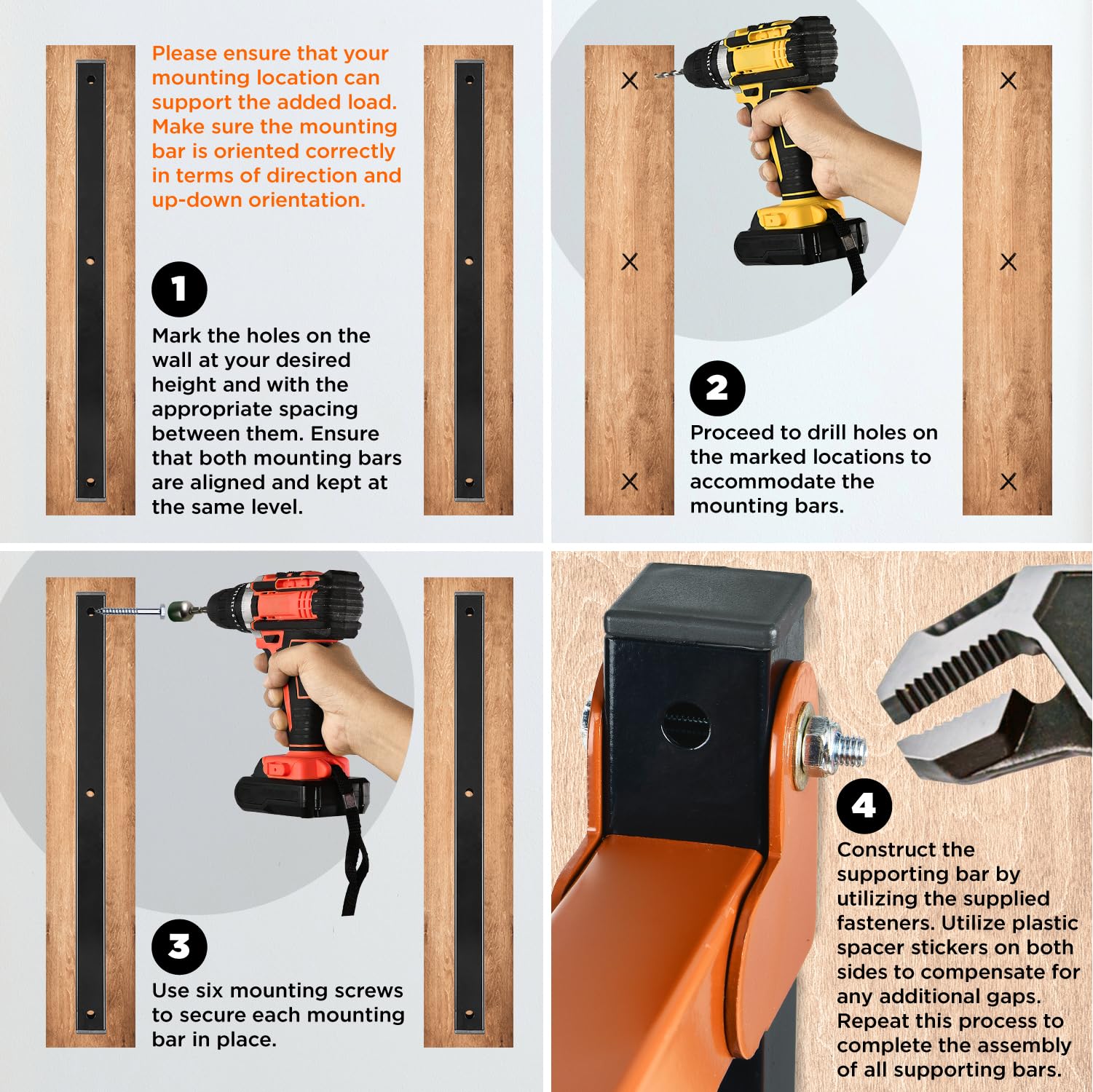 Please ensure that your mounting location can support the added load. Make sure the mounting bar is oriented correctly in terms of direction and up-down orientation.

1

Mark the holes on the wall at your desired height and with the appropriate spacing between them. Ensure that both mounting bars are aligned and kept at the same level.

2

Proceed to drill holes on the marked locations to accommodate the mounting bars.

3

Use six mounting screws to secure each mounting bar in place.

4

Construct the supporting bar by utilizing the supplied fasteners. Utilize plastic spacer stickers on both sides to compensate for any additional gaps. Repeat this process to complete the assembly of all supporting bars.