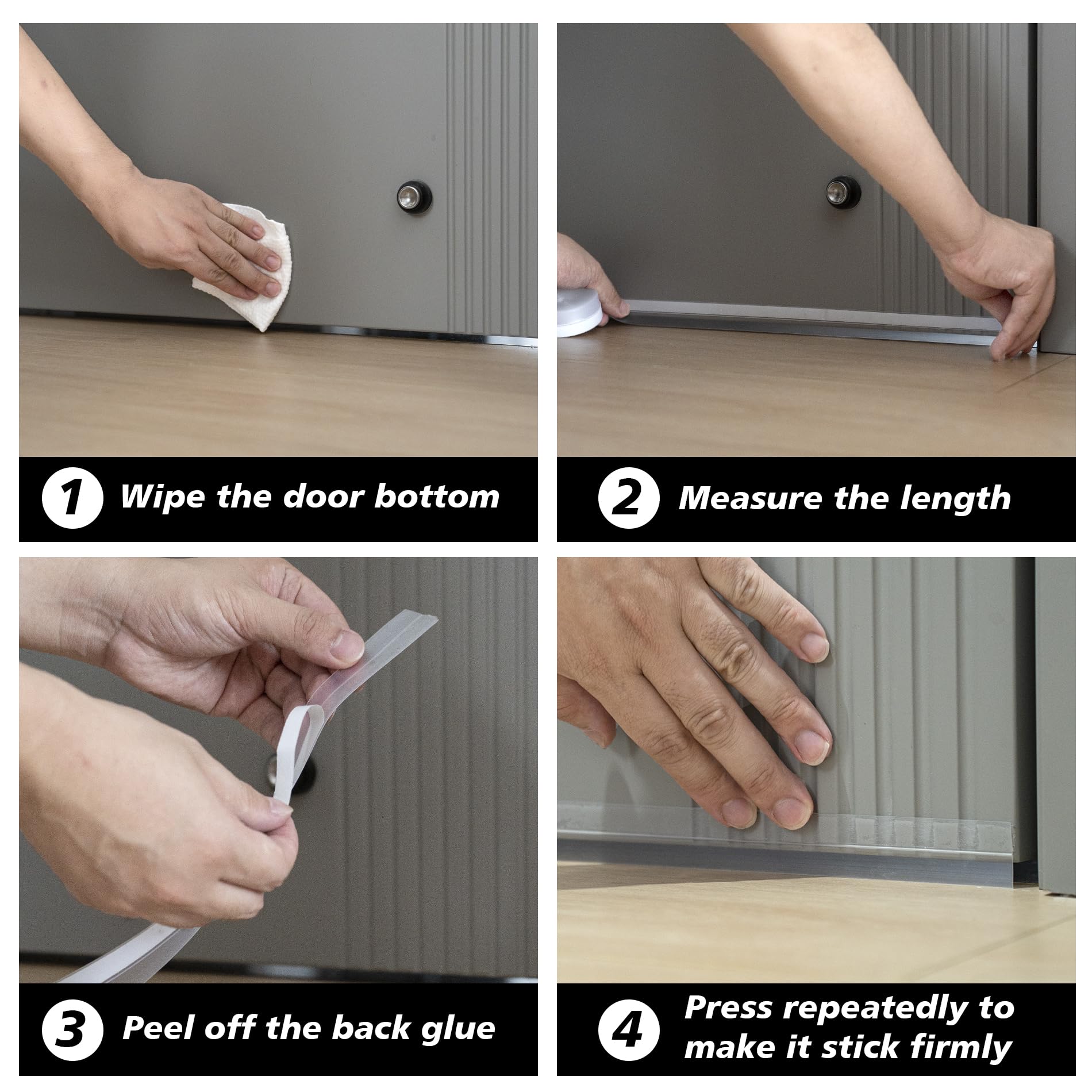 1 Wipe the door bottom

2 Measure the length

3 Peel off the back glue

4 Press repeatedly to make it stick firmly