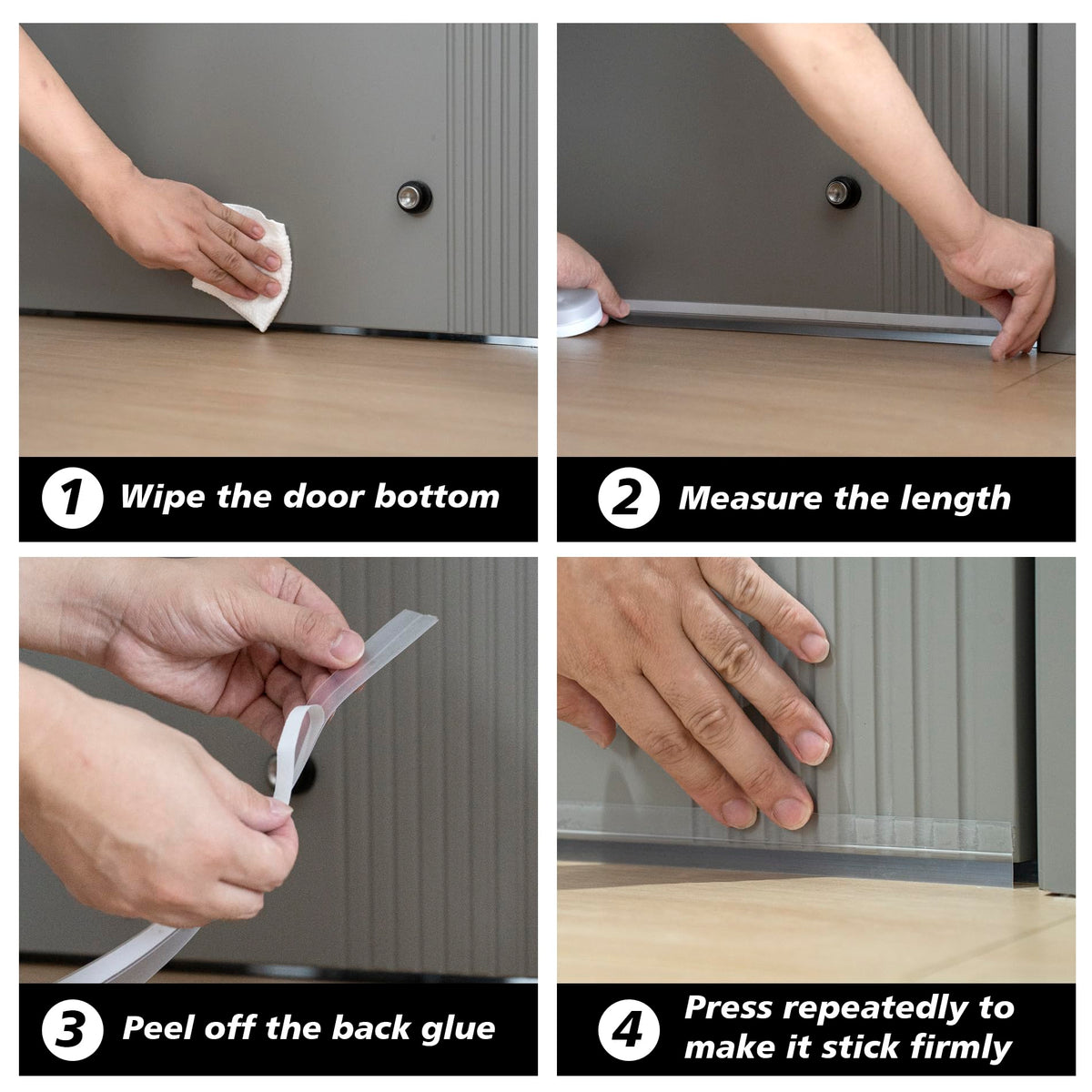 1 Wipe the door bottom

2 Measure the length

3 Peel off the back glue

4 Press repeatedly to make it stick firmly