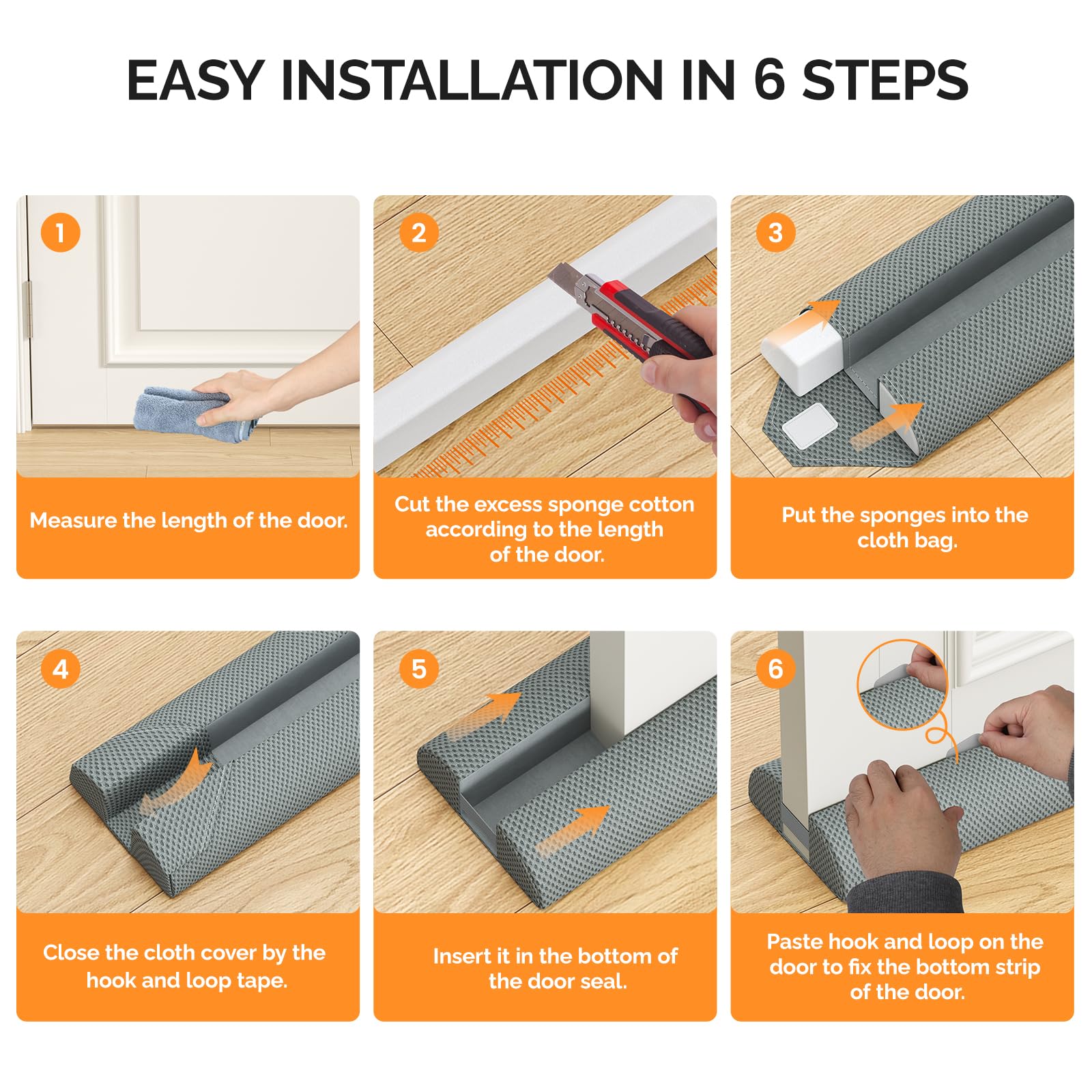 EASY INSTALLATION IN 6 STEPS

1

Measure the length of the door.

2

Cut the excess sponge cotton according to the length of the door.

3

Put the sponges into the cloth bag.

4

Close the cloth cover by the hook and loop tape.

5

Insert it in the bottom of the door seal.

6

Paste hook and loop on the door to fix the bottom strip of the door.