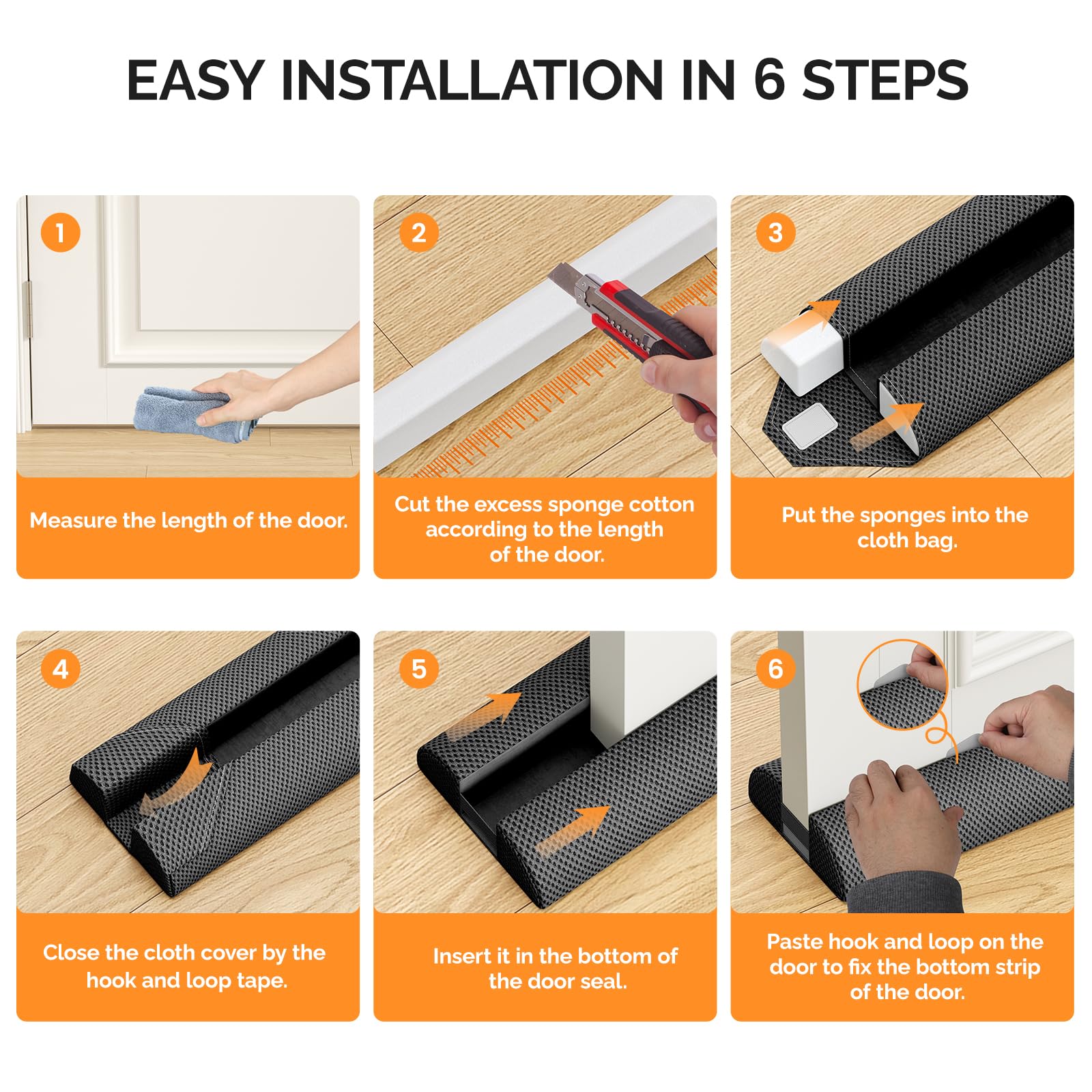 EASY INSTALLATION IN 6 STEPS

1

Measure the length of the door.

2

Cut the excess sponge cotton according to the length of the door.

3

Put the sponges into the cloth bag.

4

Close the cloth cover by the hook and loop tape.

5

Insert it in the bottom of the door seal.

6

Paste hook and loop on the door to fix the bottom strip of the door.