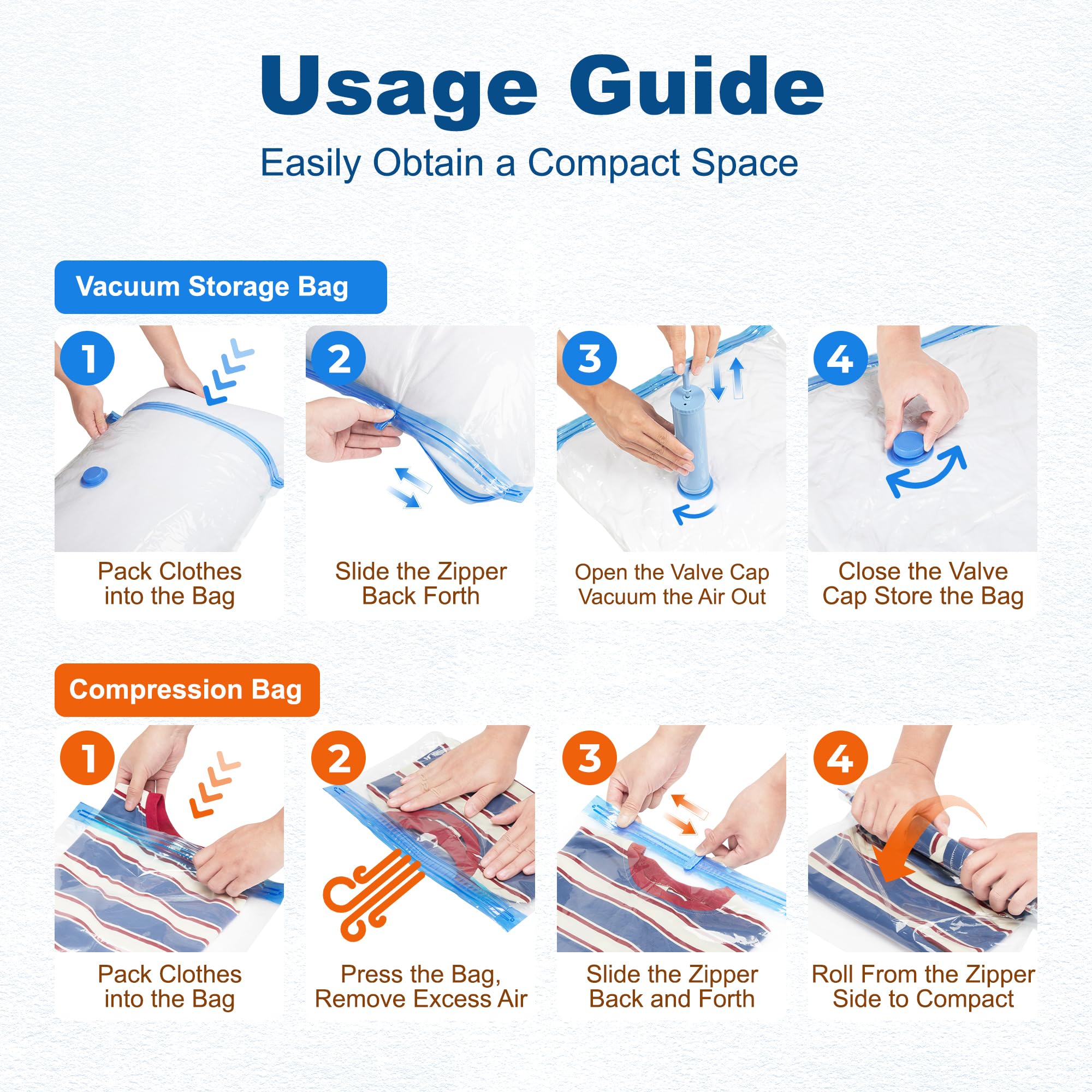 Usage Guide

Easily Obtain a Compact Space

Vacuum Storage Bag

1
Pack Clothes into the Bag

2
Slide the Zipper Back Forth

3
Open the Valve Cap Vacuum the Air Out

4
Close the Valve Cap Store the Bag

Compression Bag

1
Pack Clothes into the Bag

2
Press the Bag, Remove Excess Air

3
Slide the Zipper Back and Forth

4
Roll From the Zipper Side to Compact