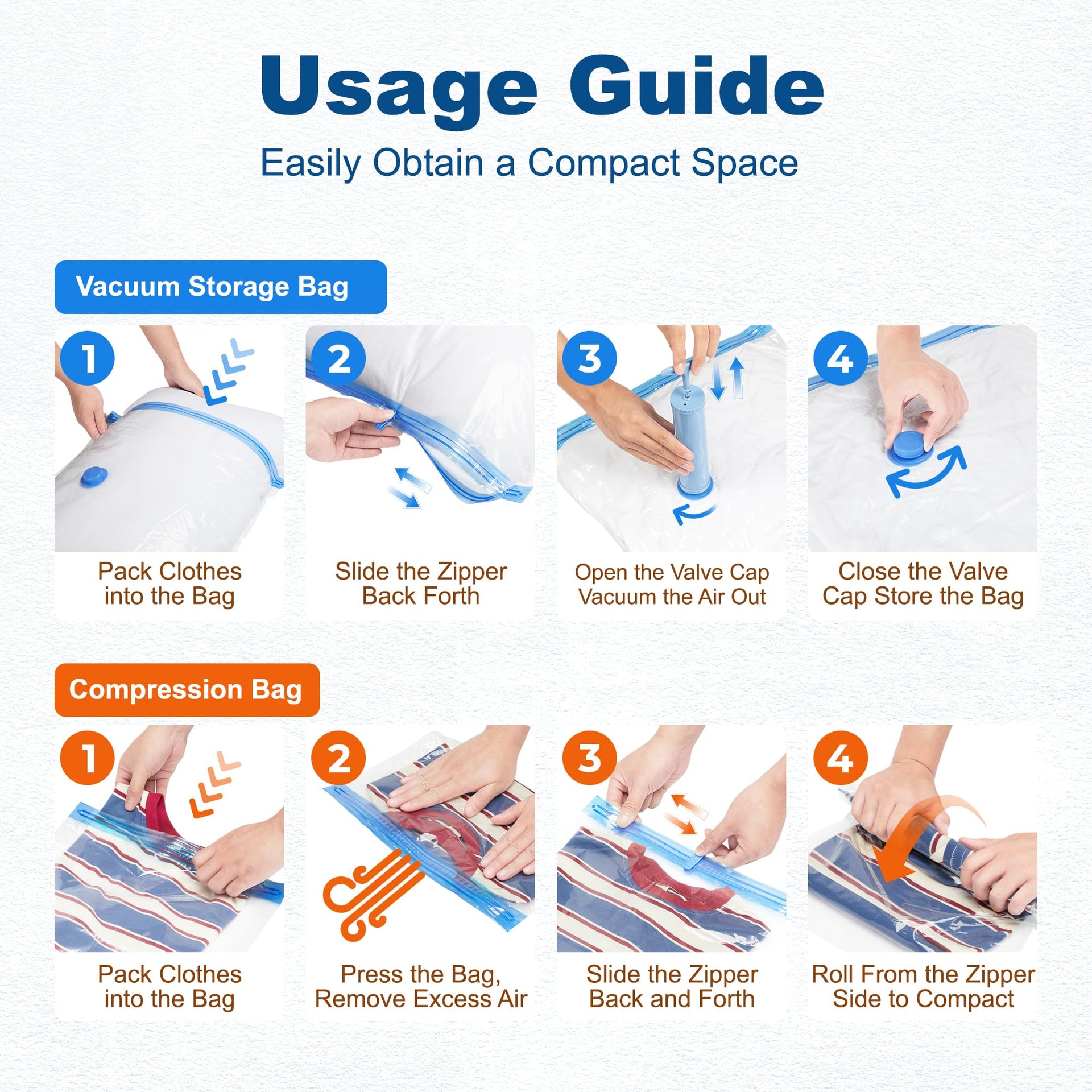 Usage Guide

Easily Obtain a Compact Space

Vacuum Storage Bag

1

Pack Clothes into the Bag

2

Slide the Zipper Back Forth

3

Open the Valve Cap Vacuum the Air Out

4

Close the Valve Cap Store the Bag

Compression Bag

1

Pack Clothes into the Bag

2

Press the Bag, Remove Excess Air

3

Slide the Zipper Back and Forth

4

Roll From the Zipper Side to Compact