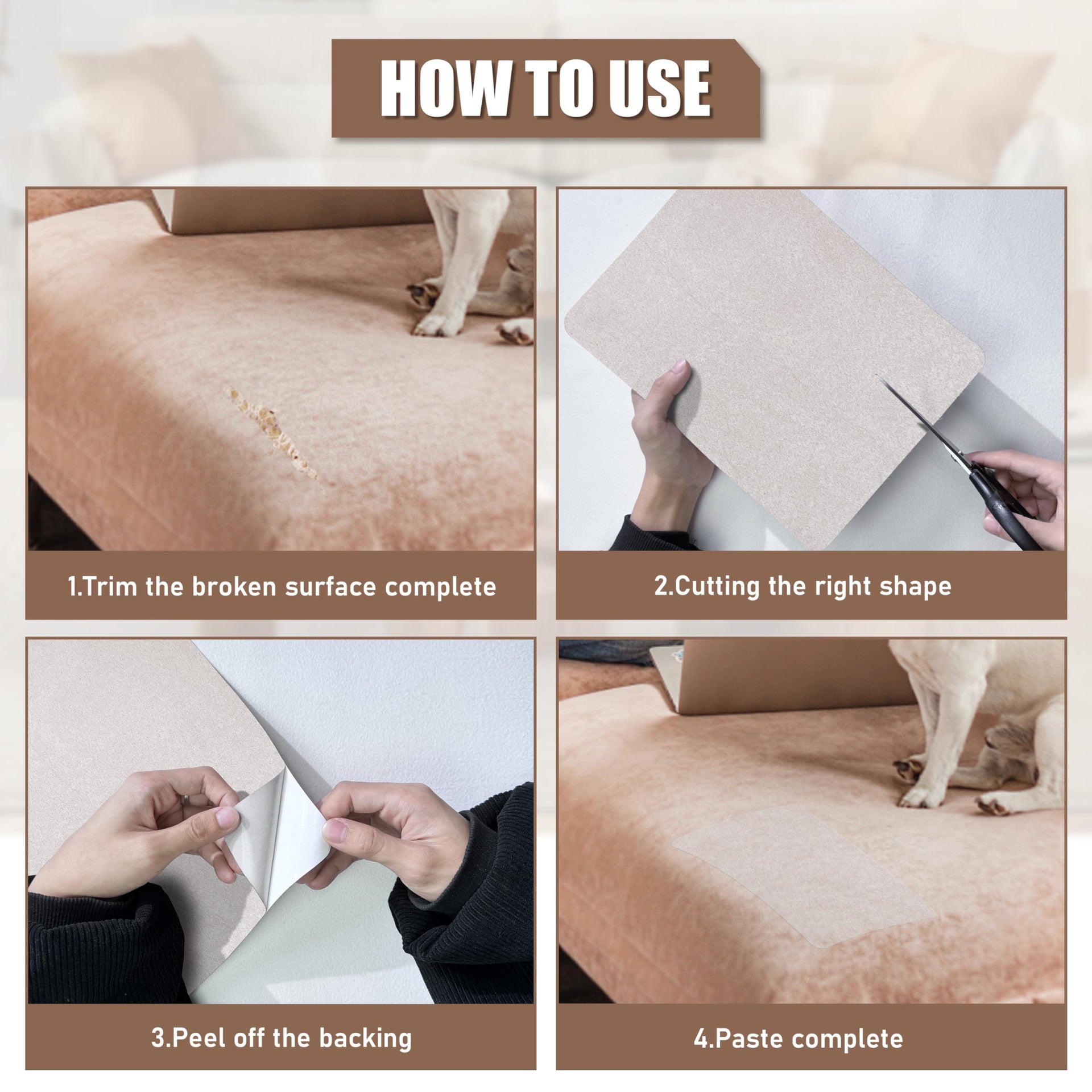 HOW TO USE

1.Trim the broken surface complete

2.Cutting the right shape

3.Peel off the backing

4.Paste complete