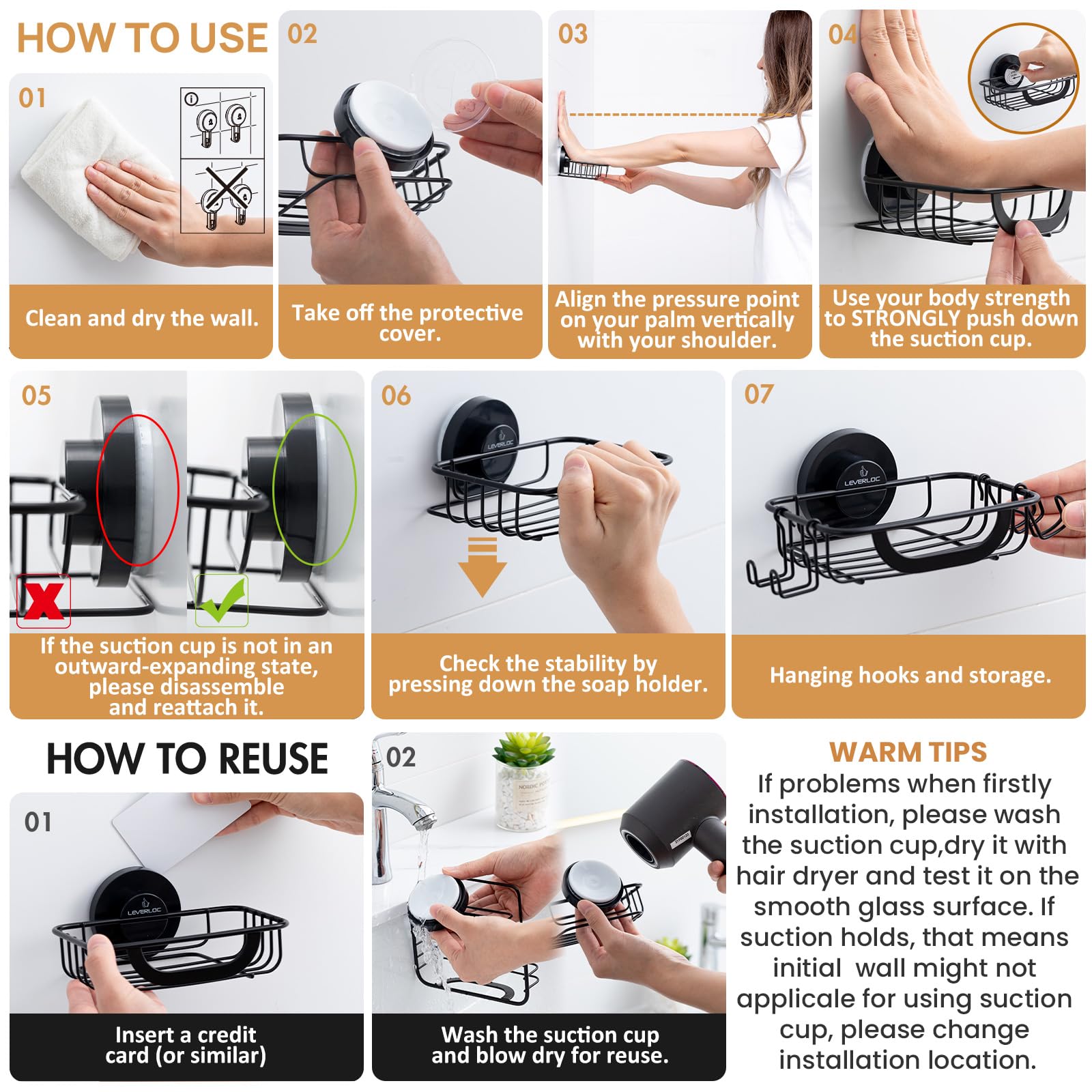 HOW TO USE

01

Clean and dry the wall.

02

Take off the protective cover.

03

Align the pressure point on your palm vertically with your shoulder.

04

Use your body strength to STRONGLY push down the suction cup.

05

If the suction cup is not in an outward-expanding state, please disassemble and reattach it.

06

LEVERLOC

Check the stability by pressing down the soap holder.

07

LEVERLOC

Hanging hooks and storage.

HOW TO REUSE

01

LEVERLOC

Insert a credit card (or similar)

02

Wash the suction cup and blow dry for reuse.

WARM TIPS

If problems when firstly installation, please wash the suction cup,dry it with hair dryer and test it on the smooth glass surface. If suction holds, that means initial wall might not applicale for using suction cup, please change installation location.