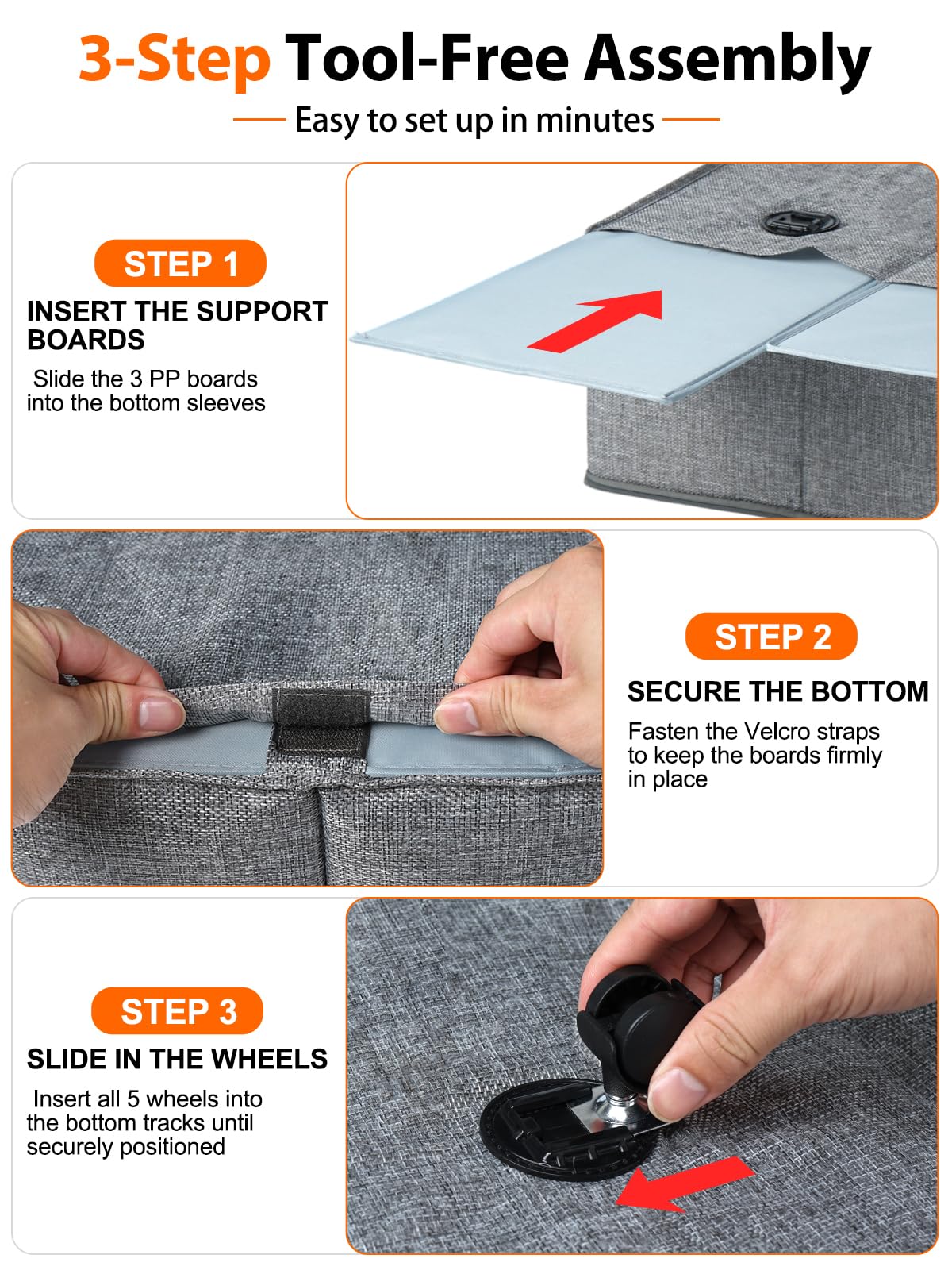 3-Step Tool-Free Assembly

Easy to set up in minutes

STEP 1

INSERT THE SUPPORT BOARDS

Slide the 3 PP boards into the bottom sleeves

STEP 2

SECURE THE BOTTOM

Fasten the Velcro straps to keep the boards firmly in place

STEP 3

SLIDE IN THE WHEELS

Insert all 5 wheels into the bottom tracks until securely positioned