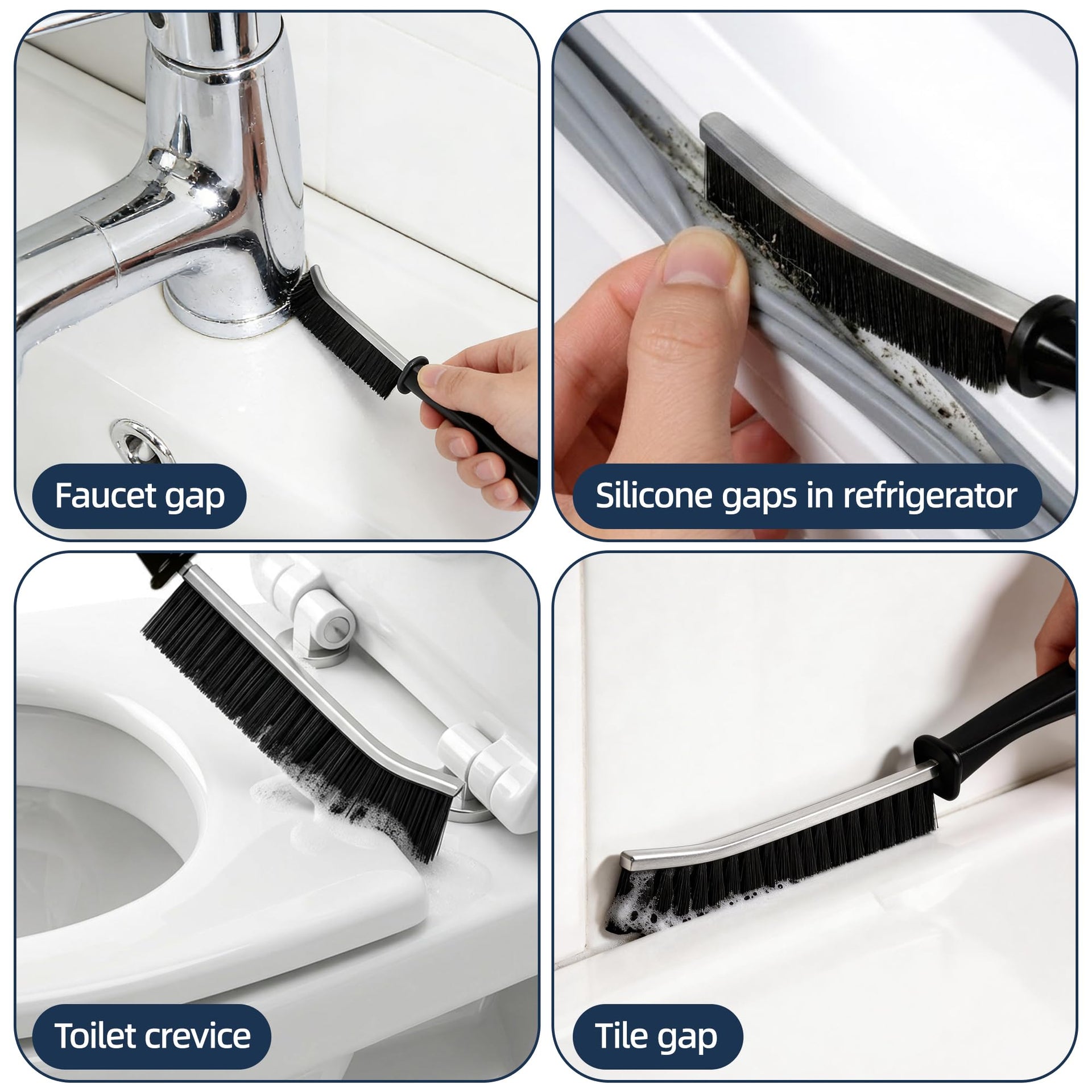 Faucet gap

Silicone gaps in refrigerator

Toilet crevice

Tile gap