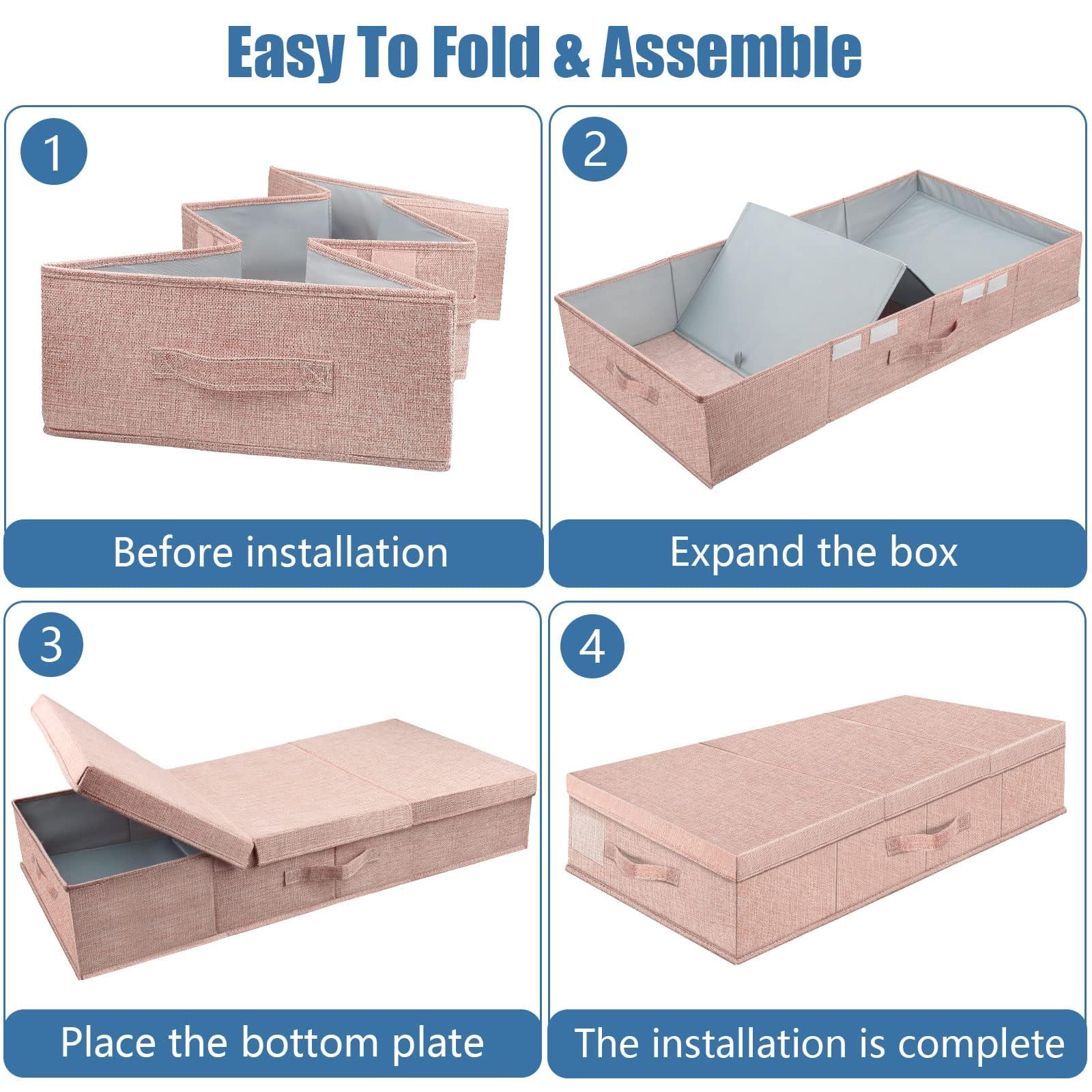 Easy To Fold & Assemble

1

Before installation

2

Expand the box

3

Place the bottom plate

4

The installation is complete