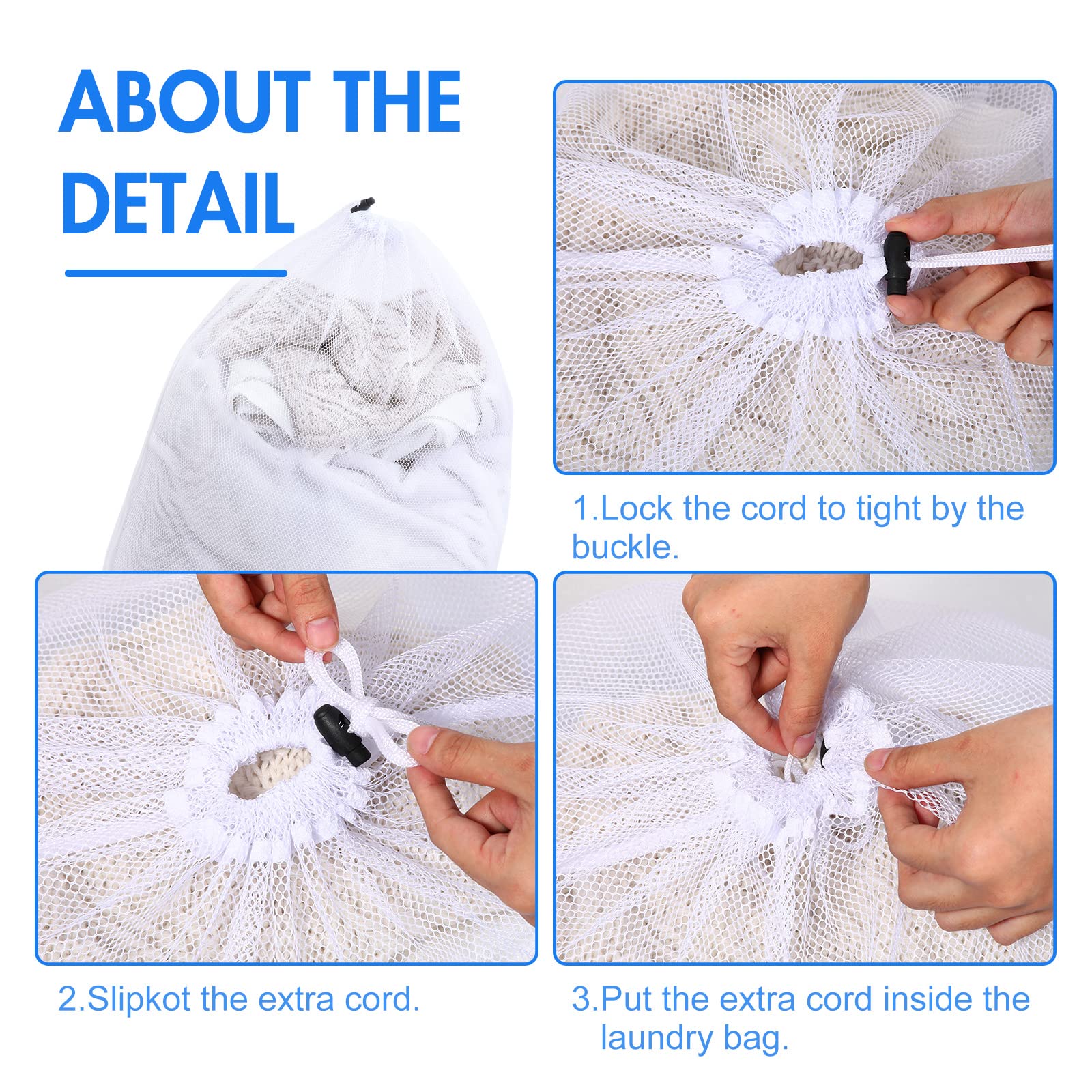 ABOUT THE DETAIL

1.Lock the cord to tight by the buckle.

2.Slipkot the extra cord.

3.Put the extra cord inside the laundry bag.