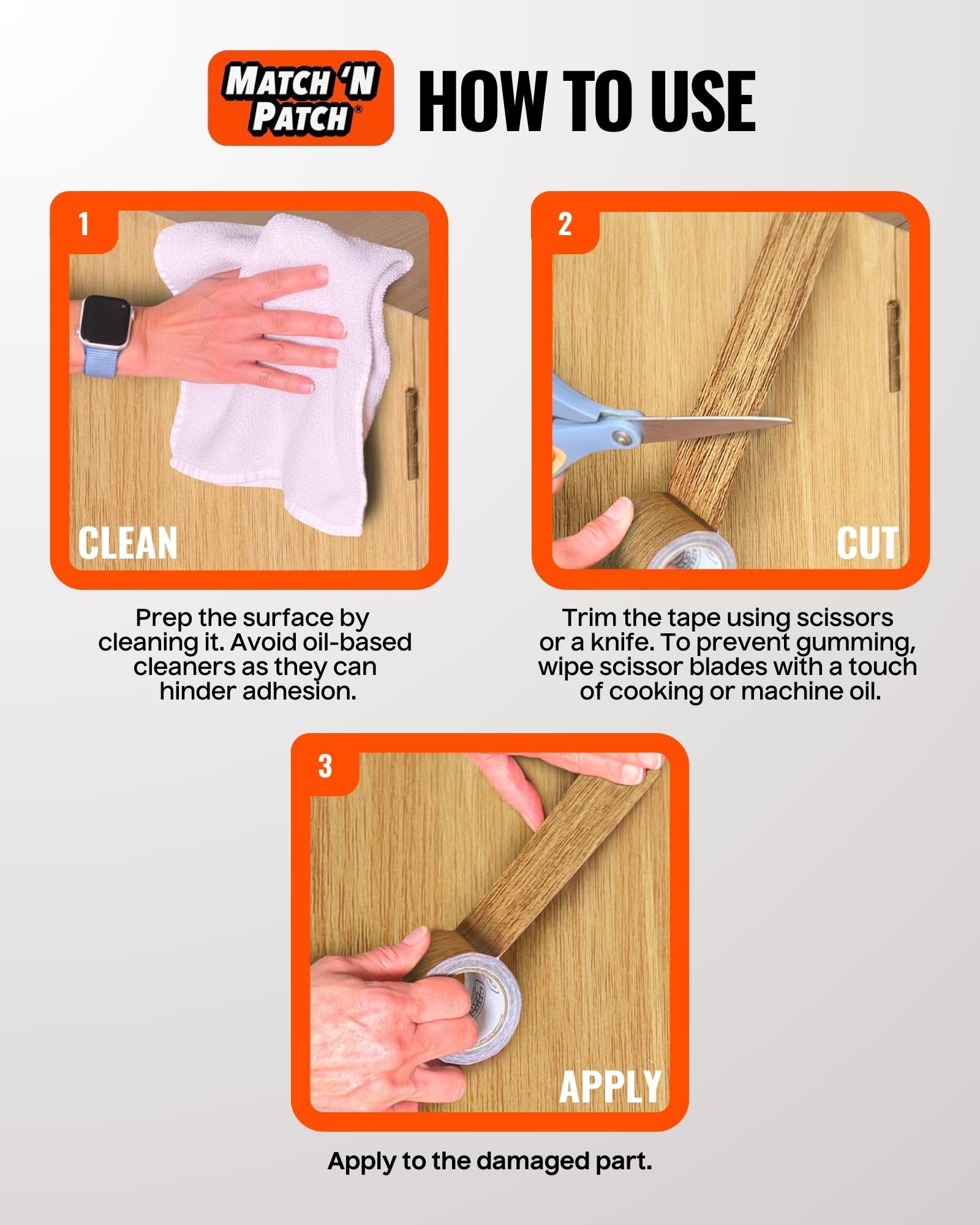 MATCH 'N PATCH®

HOW TO USE

1

CLEAN

Prep the surface by cleaning it. Avoid oil-based cleaners as they can hinder adhesion.

2

CUT

Trim the tape using scissors or a knife. To prevent gumming, wipe scissor blades with a touch of cooking or machine oil.

3

APPLY

Apply to the damaged part.