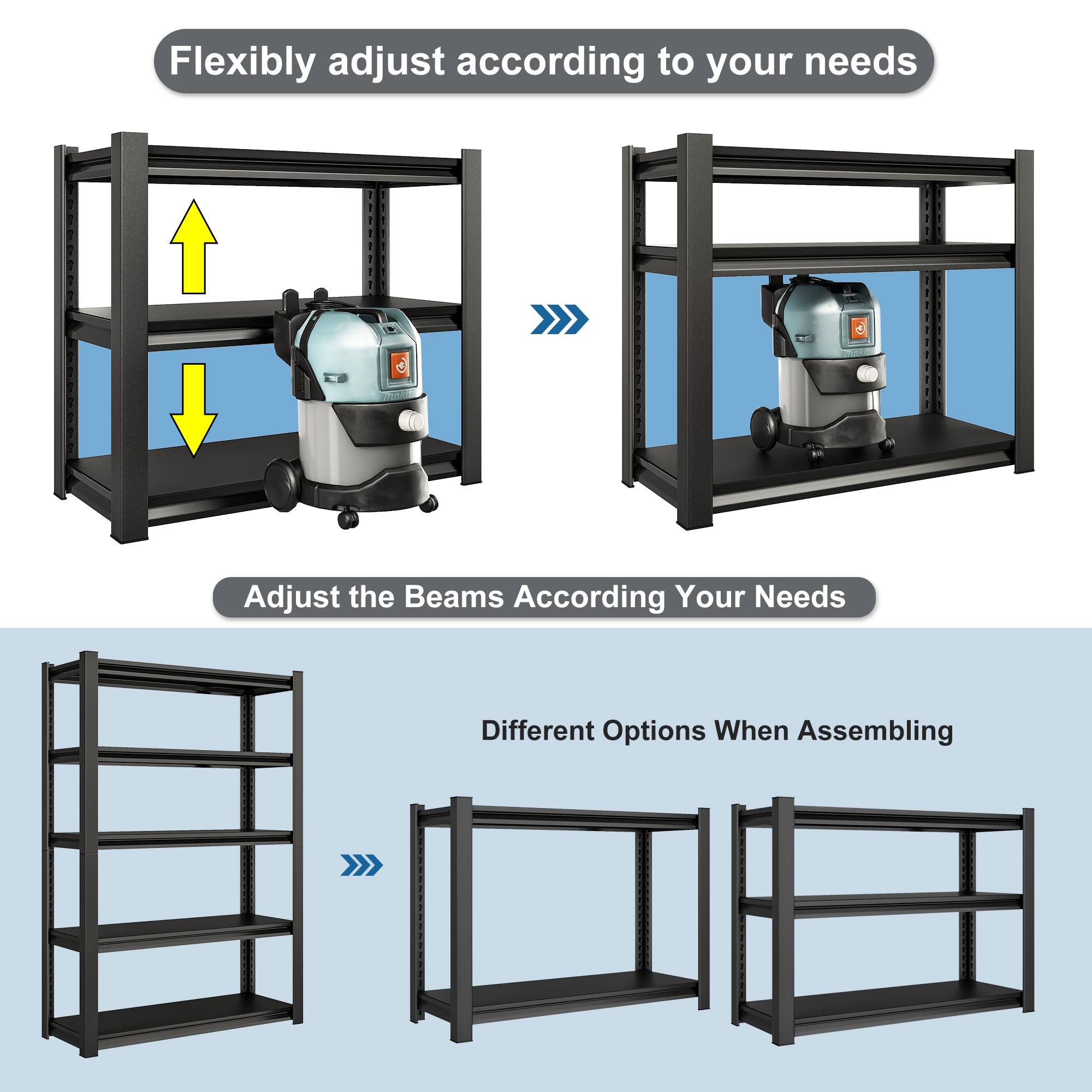 Flexibly adjust according to your needs

makita

makita

Adjust the Beams According Your Needs

Different Options When Assembling