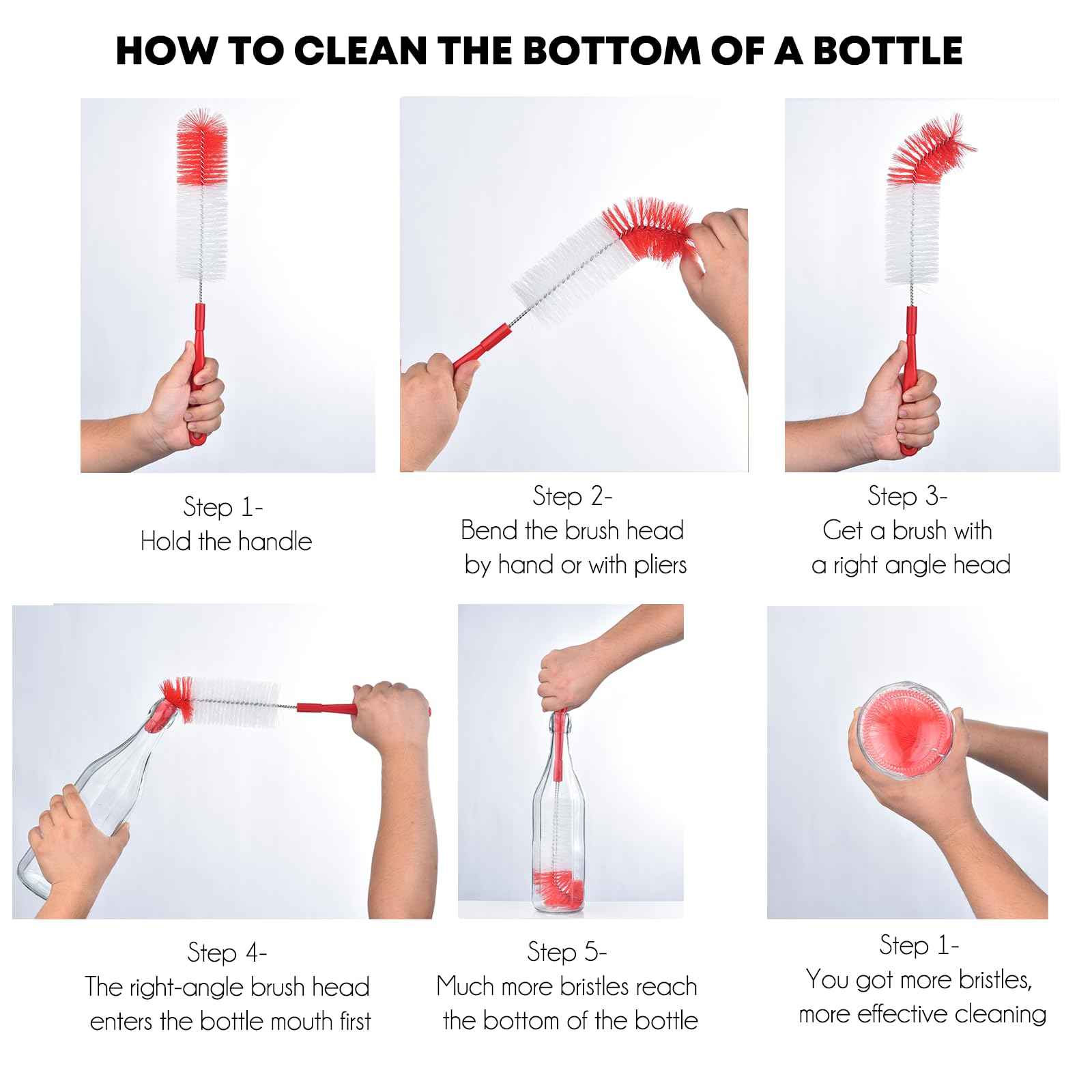 HOW TO CLEAN THE BOTTOM OF A BOTTLE

Step 1-
Hold the handle

Step 2-
Bend the brush head
by hand or with pliers

Step 3-
Get a brush with
a right angle head

Step 4-
The right-angle brush head
enters the bottle mouth first

Step 5-
Much more bristles reach
the bottom of the bottle

Step 1-
You got more bristles,
more effective cleaning