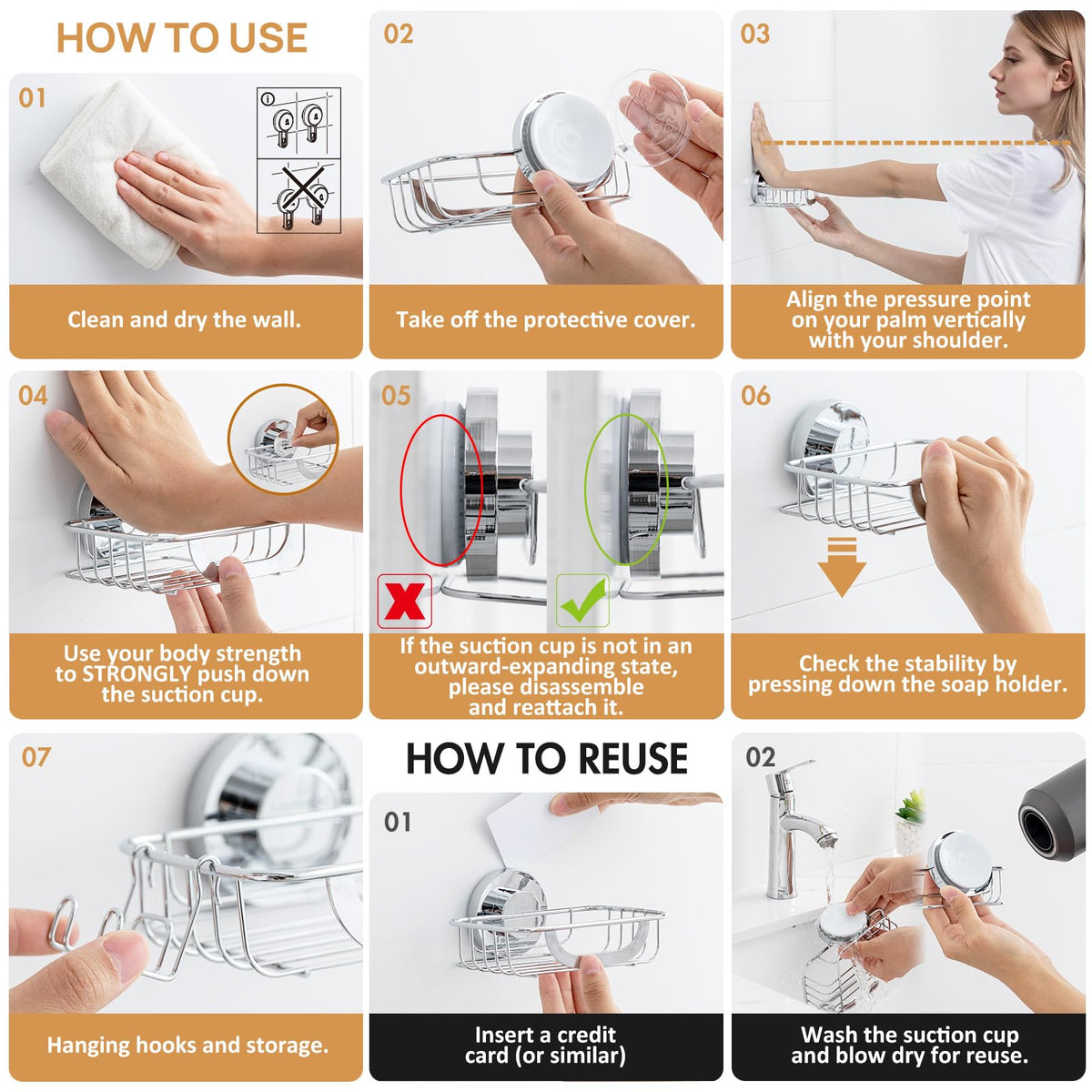 HOW TO USE

01

Clean and dry the wall.

02

Take off the protective cover.

03

Align the pressure point on your palm vertically with your shoulder.

04

Use your body strength to STRONGLY push down the suction cup.

05

If the suction cup is not in an outward-expanding state, please disassemble and reattach it.

06

Check the stability by pressing down the soap holder.

07

Hanging hooks and storage.

HOW TO REUSE

01

Insert a credit card (or similar)

02

Wash the suction cup and blow dry for reuse.