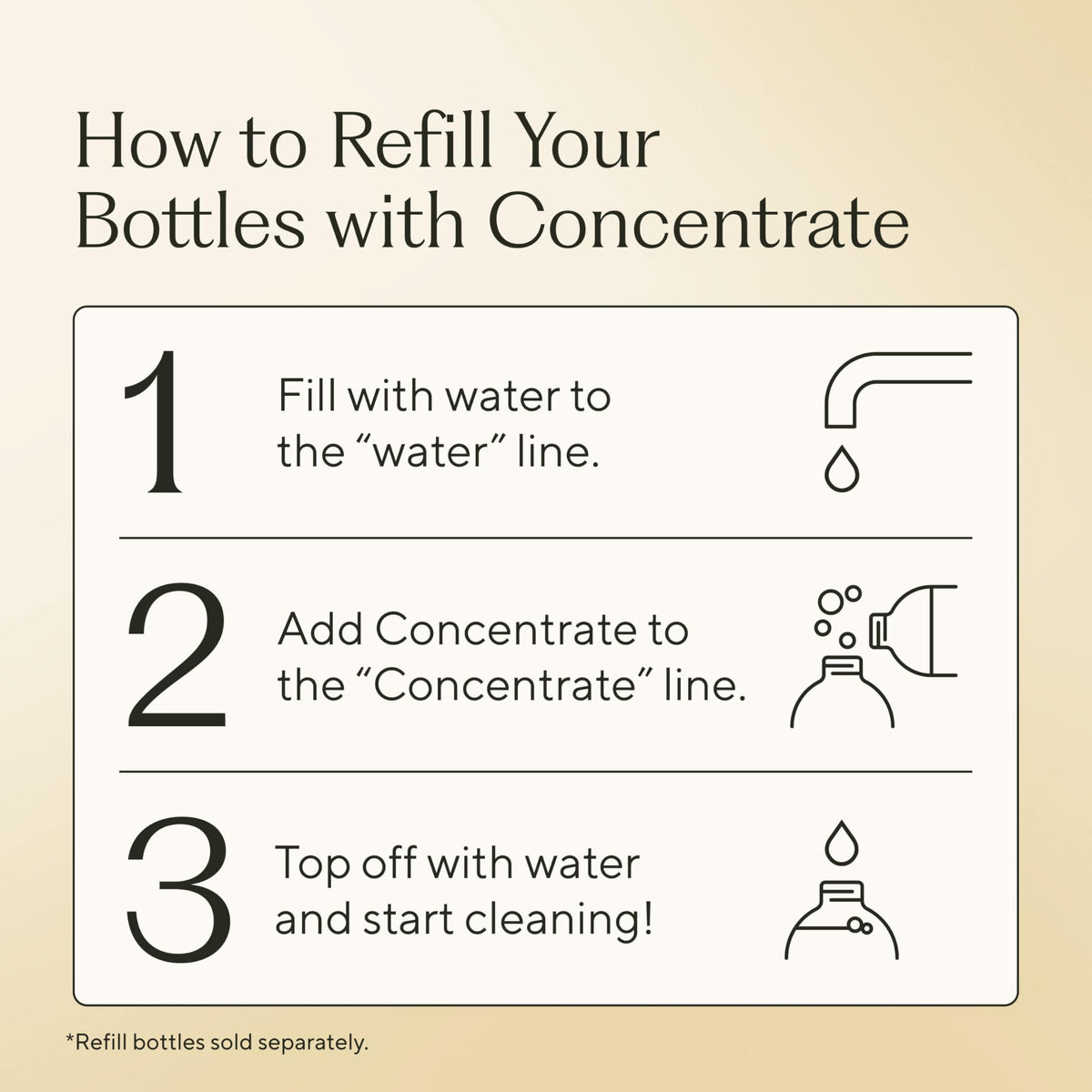 How to Refill Your Bottles with Concentrate

1 Fill with water to the “water” line.

2 Add Concentrate to the “Concentrate” line.

3 Top off with water and start cleaning!

*Refill bottles sold separately.