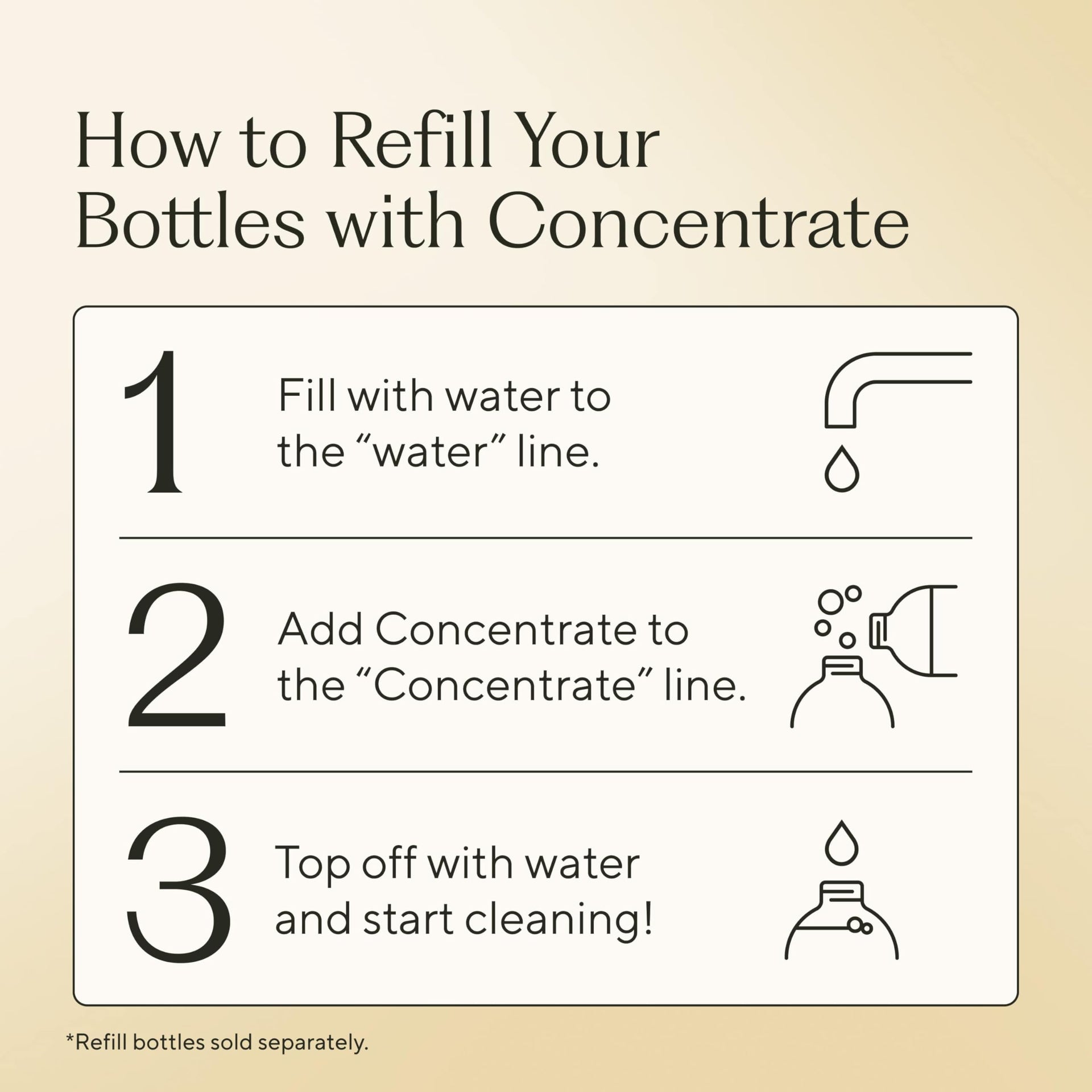 How to Refill Your Bottles with Concentrate

1 Fill with water to the “water” line.

2 Add Concentrate to the “Concentrate” line.

3 Top off with water and start cleaning!

*Refill bottles sold separately.