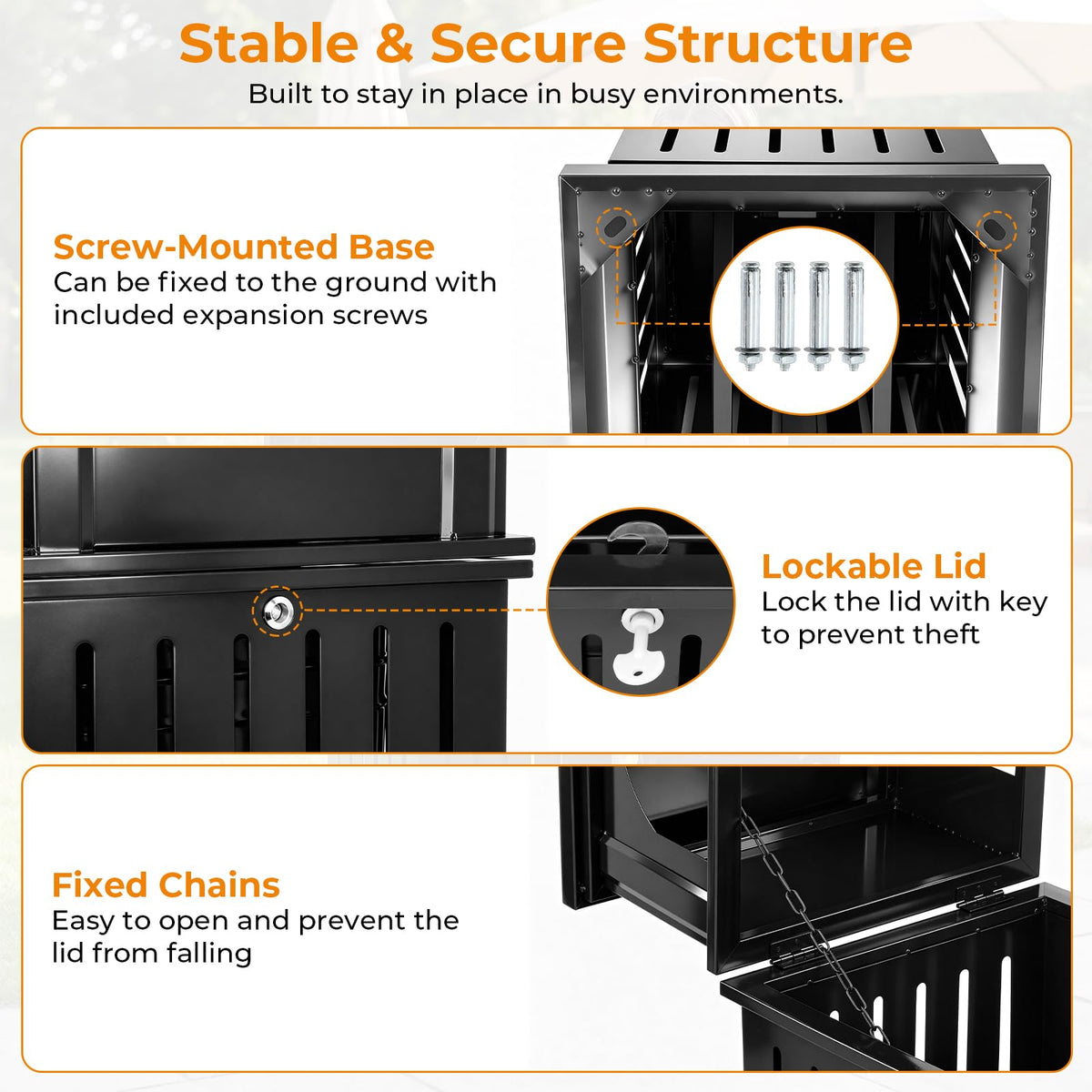 Stable & Secure Structure
Built to stay in place in busy environments.

Screw-Mounted Base
Can be fixed to the ground with included expansion screws

Lockable Lid
Lock the lid with key to prevent theft

Fixed Chains
Easy to open and prevent the lid from falling