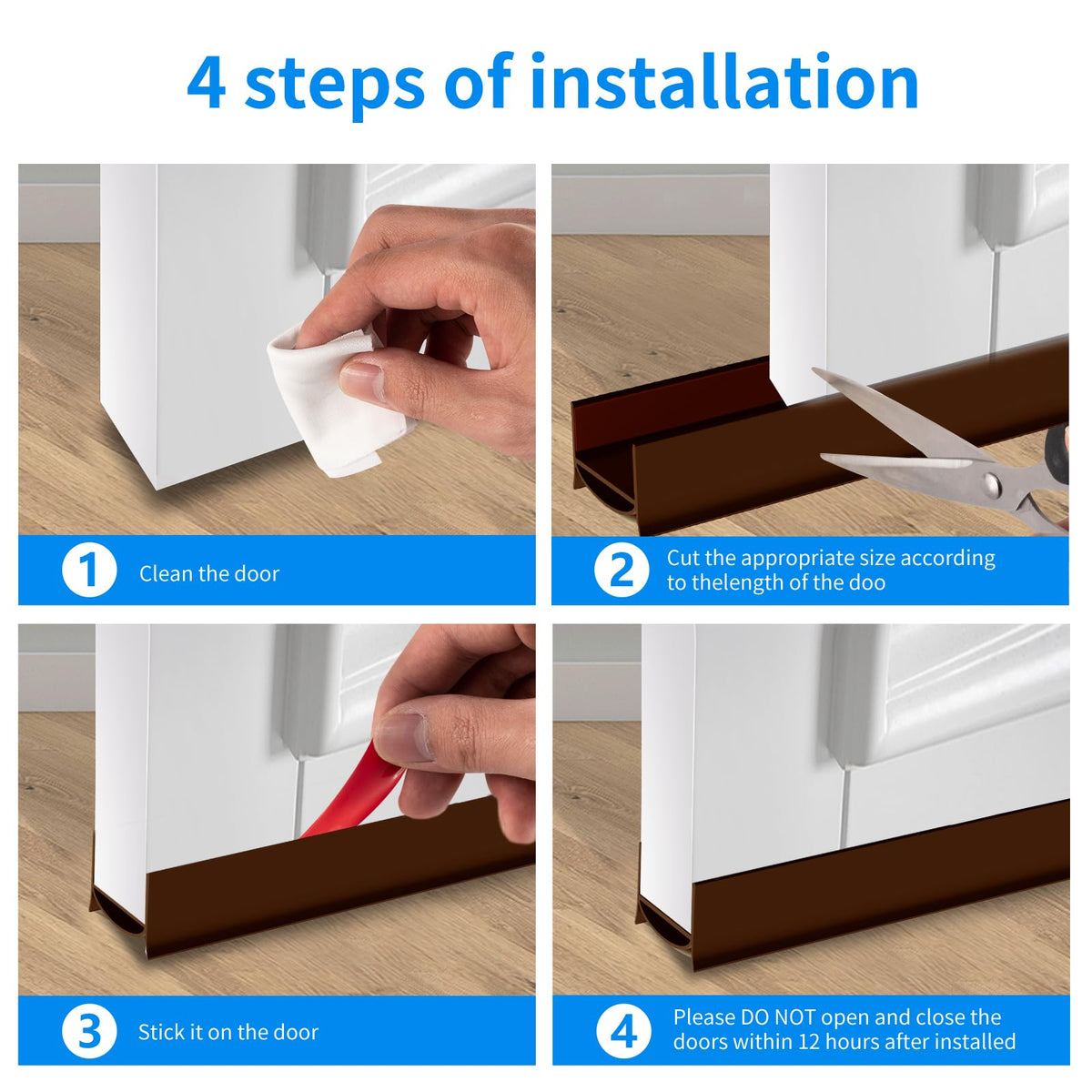 4 steps of installation

1 Clean the door

2 Cut the appropriate size according to thelength of the doo

3 Stick it on the door

4 Please DO NOT open and close the doors within 12 hours after installed