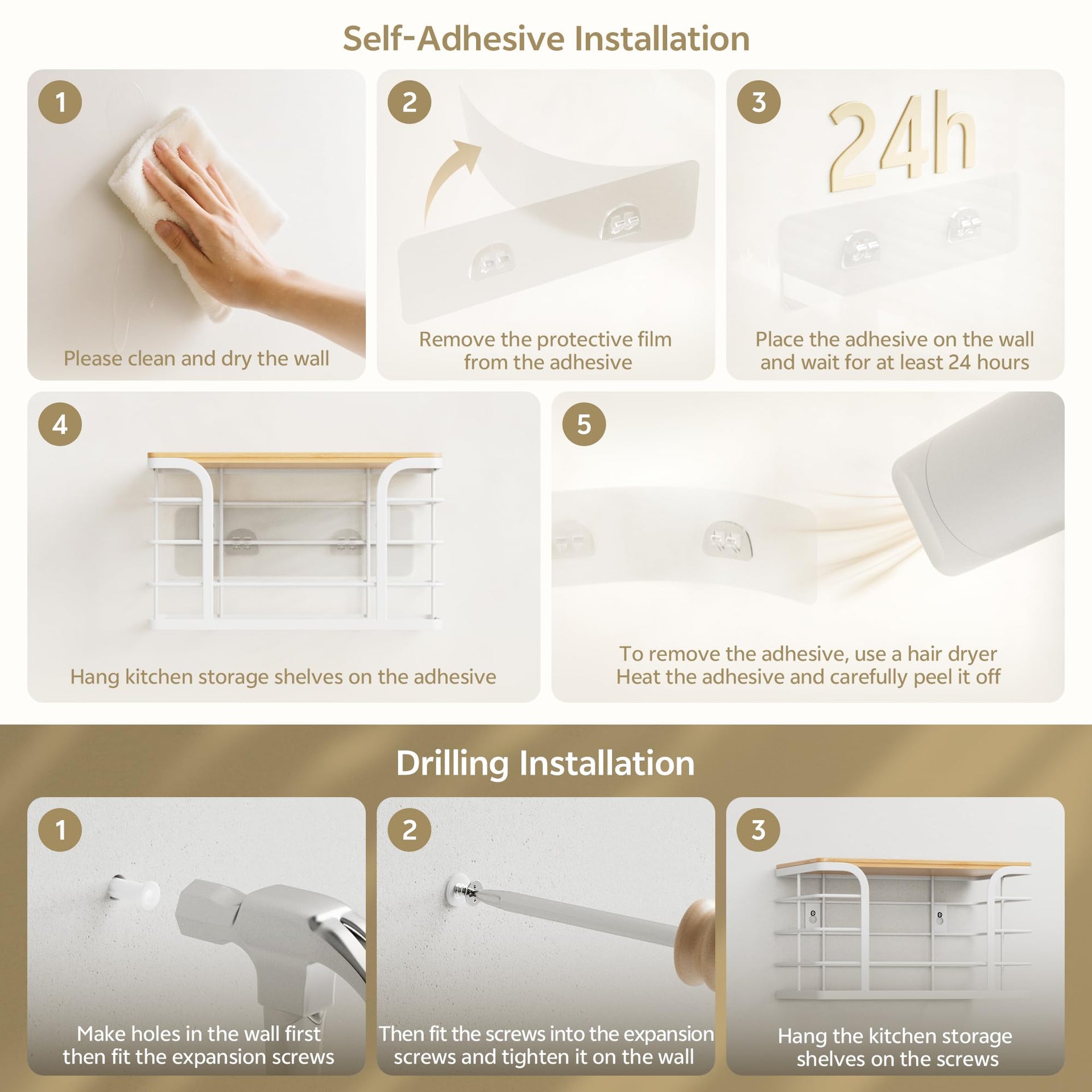 Self-Adhesive Installation

1

Please clean and dry the wall

2

Remove the protective film from the adhesive

3

24h

Place the adhesive on the wall and wait for at least 24 hours

4

Hang kitchen storage shelves on the adhesive

5

To remove the adhesive, use a hair dryer
Heat the adhesive and carefully peel it off

Drilling Installation

1

Make holes in the wall first then fit the expansion screws

2

Then fit the screws into the expansion screws and tighten it on the wall

3

Hang the kitchen storage shelves on the screws