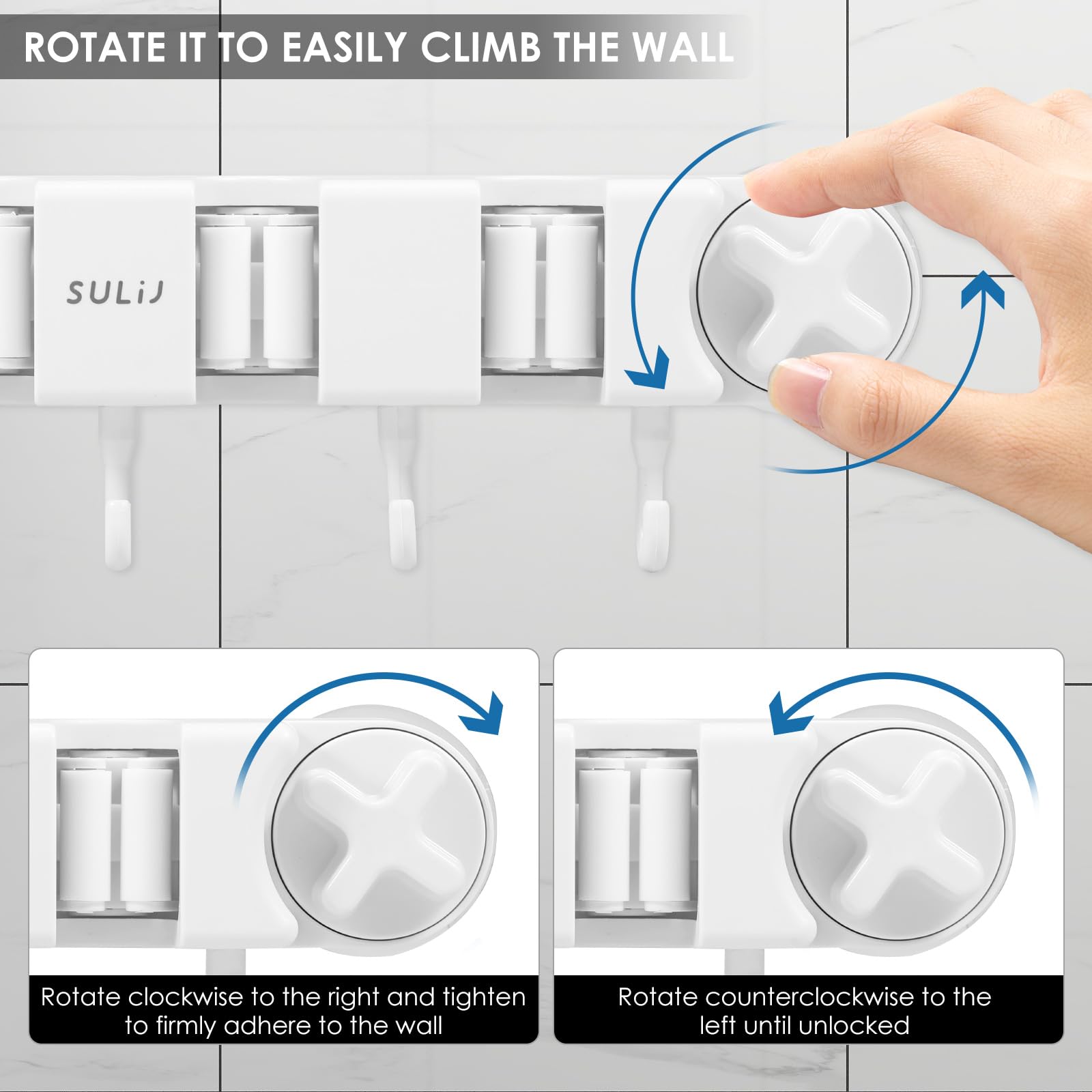 ROTATE IT TO EASILY CLIMB THE WALL

SULiJ

Rotate clockwise to the right and tighten to firmly adhere to the wall

Rotate counterclockwise to the left until unlocked