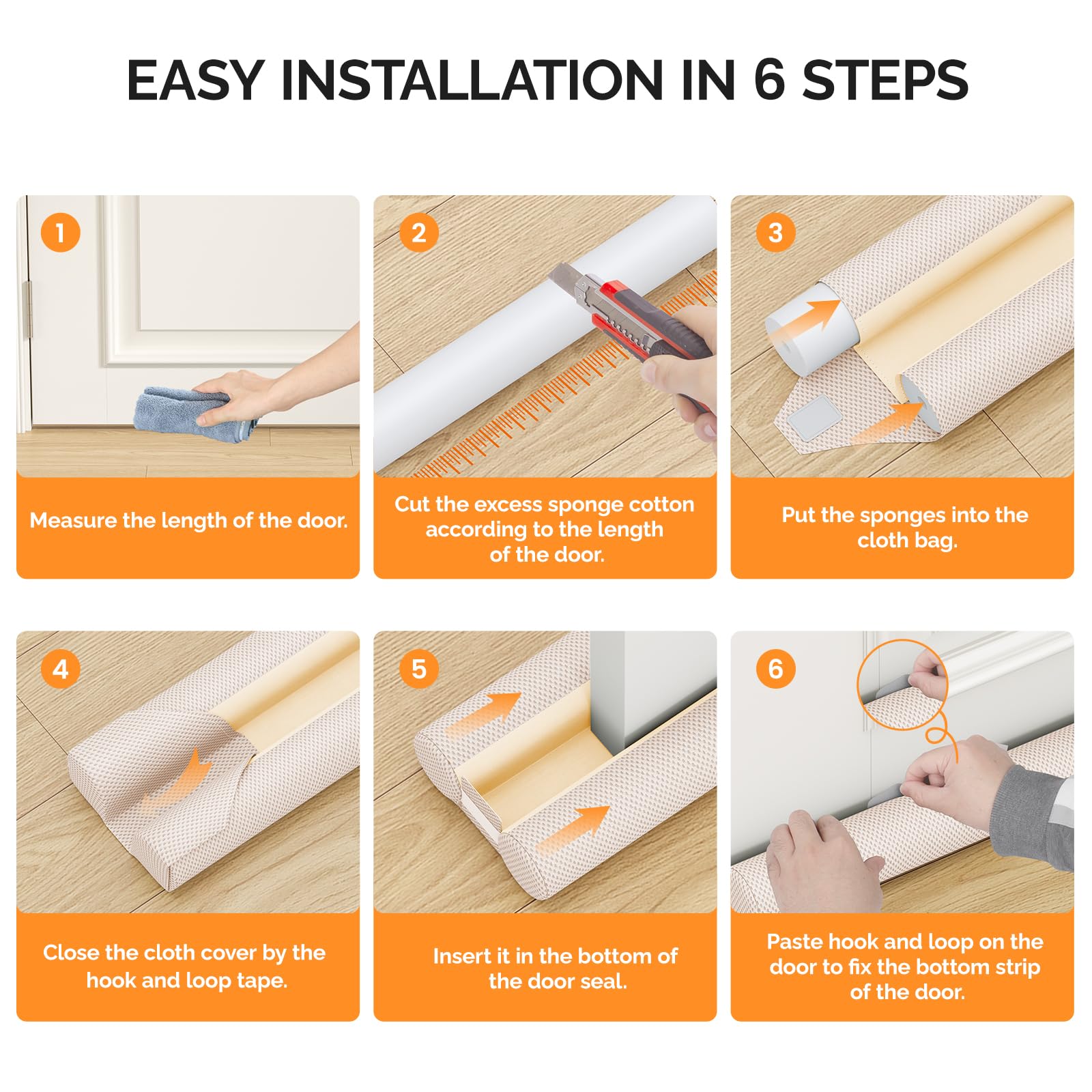 EASY INSTALLATION IN 6 STEPS

1

Measure the length of the door.

2

Cut the excess sponge cotton according to the length of the door.

3

Put the sponges into the cloth bag.

4

Close the cloth cover by the hook and loop tape.

5

Insert it in the bottom of the door seal.

6

Paste hook and loop on the door to fix the bottom strip of the door.