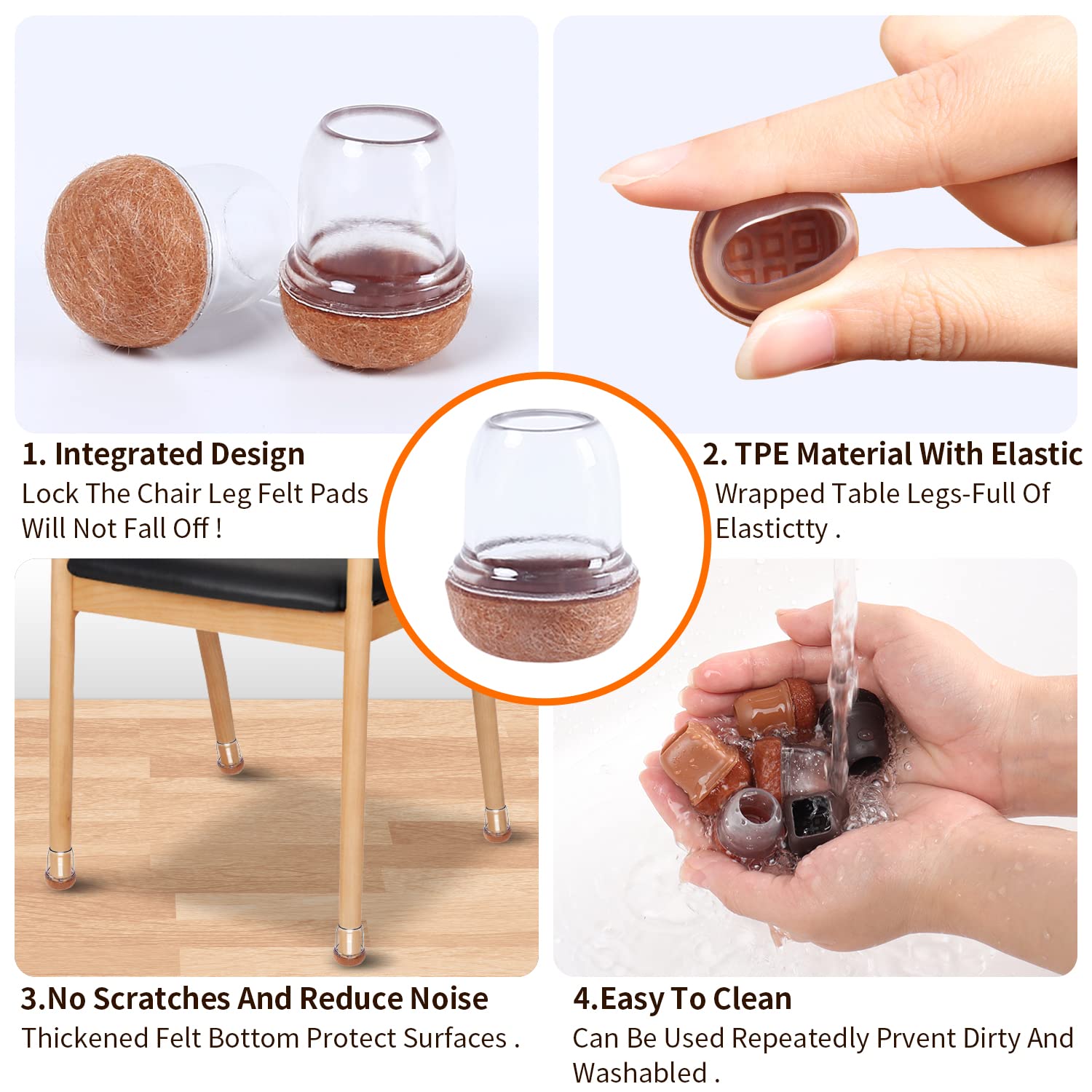 1. Integrated Design
Lock The Chair Leg Felt Pads Will Not Fall Off !

2. TPE Material With Elastic
Wrapped Table Legs-Full Of Elastictty .

3.No Scratches And Reduce Noise
Thickened Felt Bottom Protect Surfaces .

4.Easy To Clean
Can Be Used Repeatedly Prvent Dirty And Washabled .