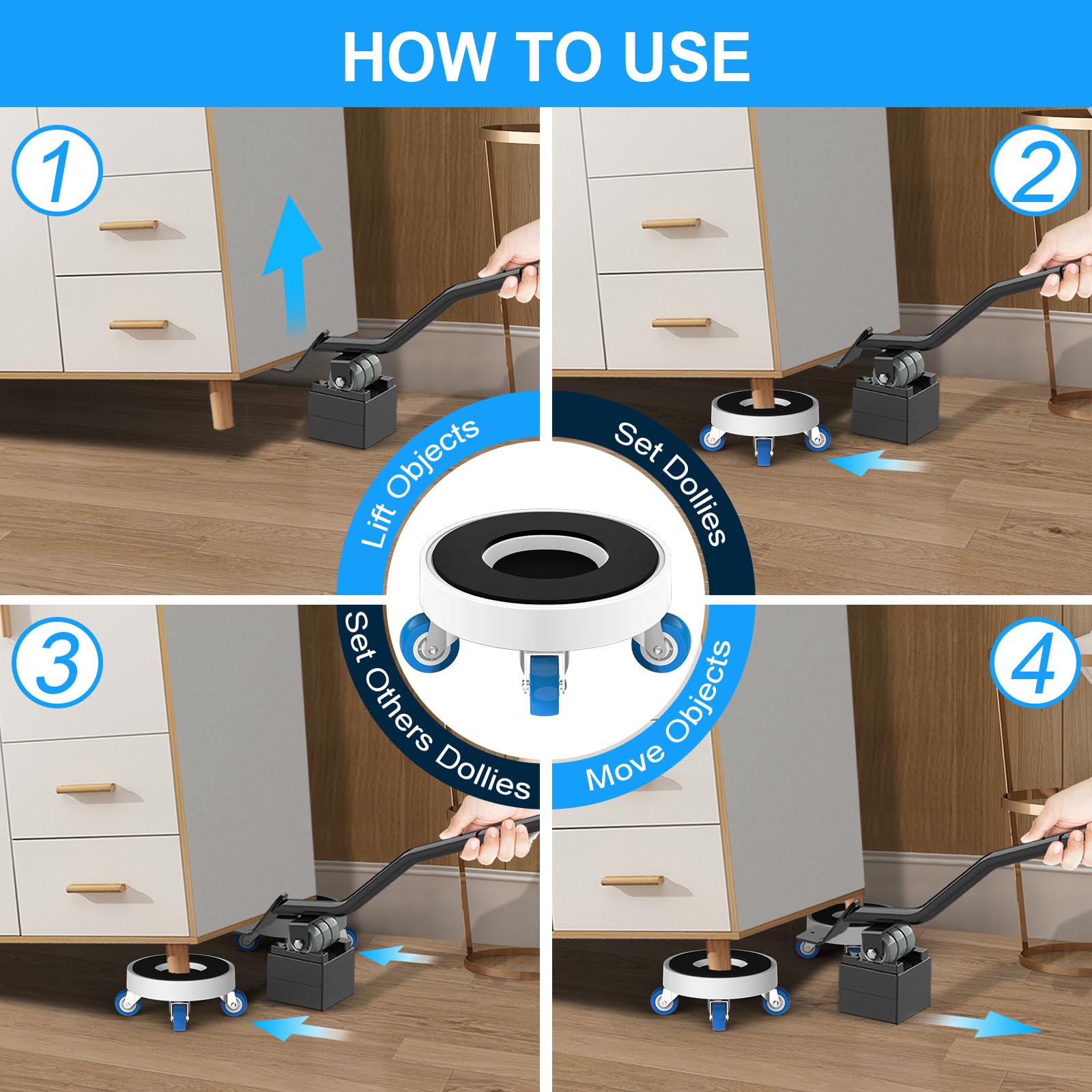 HOW TO USE

1

Lift Objects

2

Set Dollies

3

Set Others Dollies

4

Move Objects