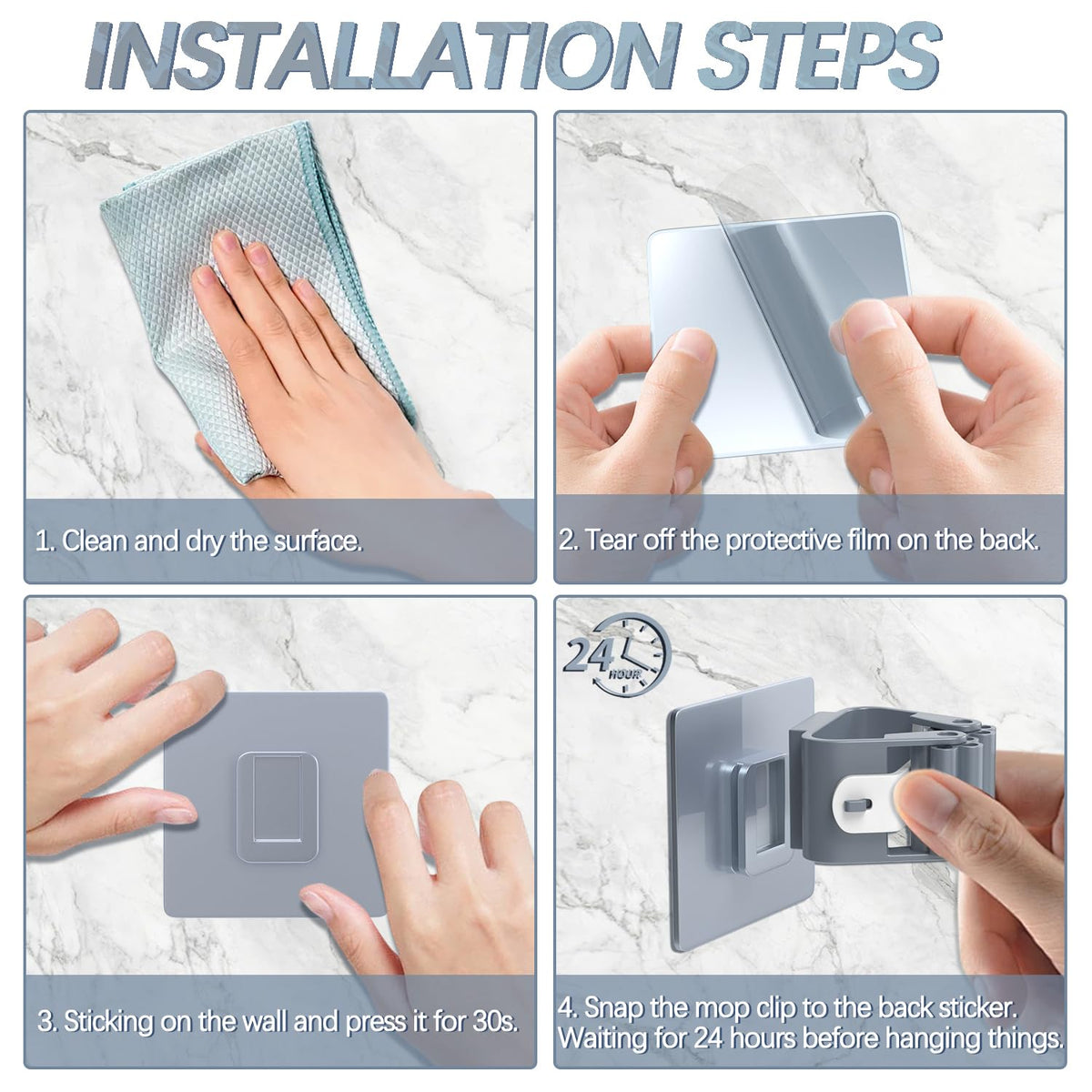 INSTALLATION STEPS

1. Clean and dry the surface.

2. Tear off the protective film on the back.

3. Sticking on the wall and press it for 30s.

24 HOUR

4. Snap the mop clip to the back sticker. Waiting for 24 hours before hanging things.