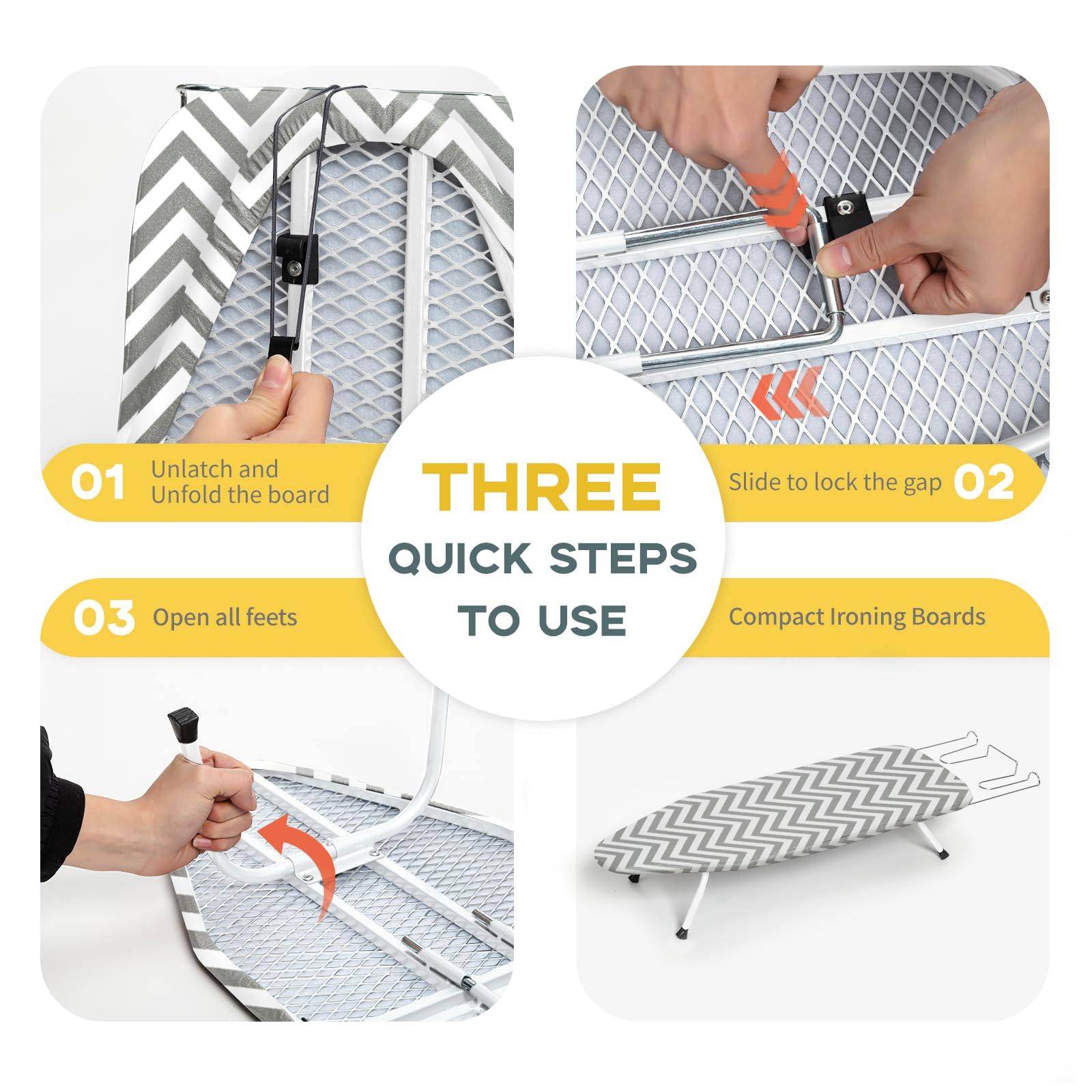 01 Unlatch and Unfold the board

THREE
QUICK STEPS
TO USE

Slide to lock the gap 02

03 Open all feets

Compact Ironing Boards