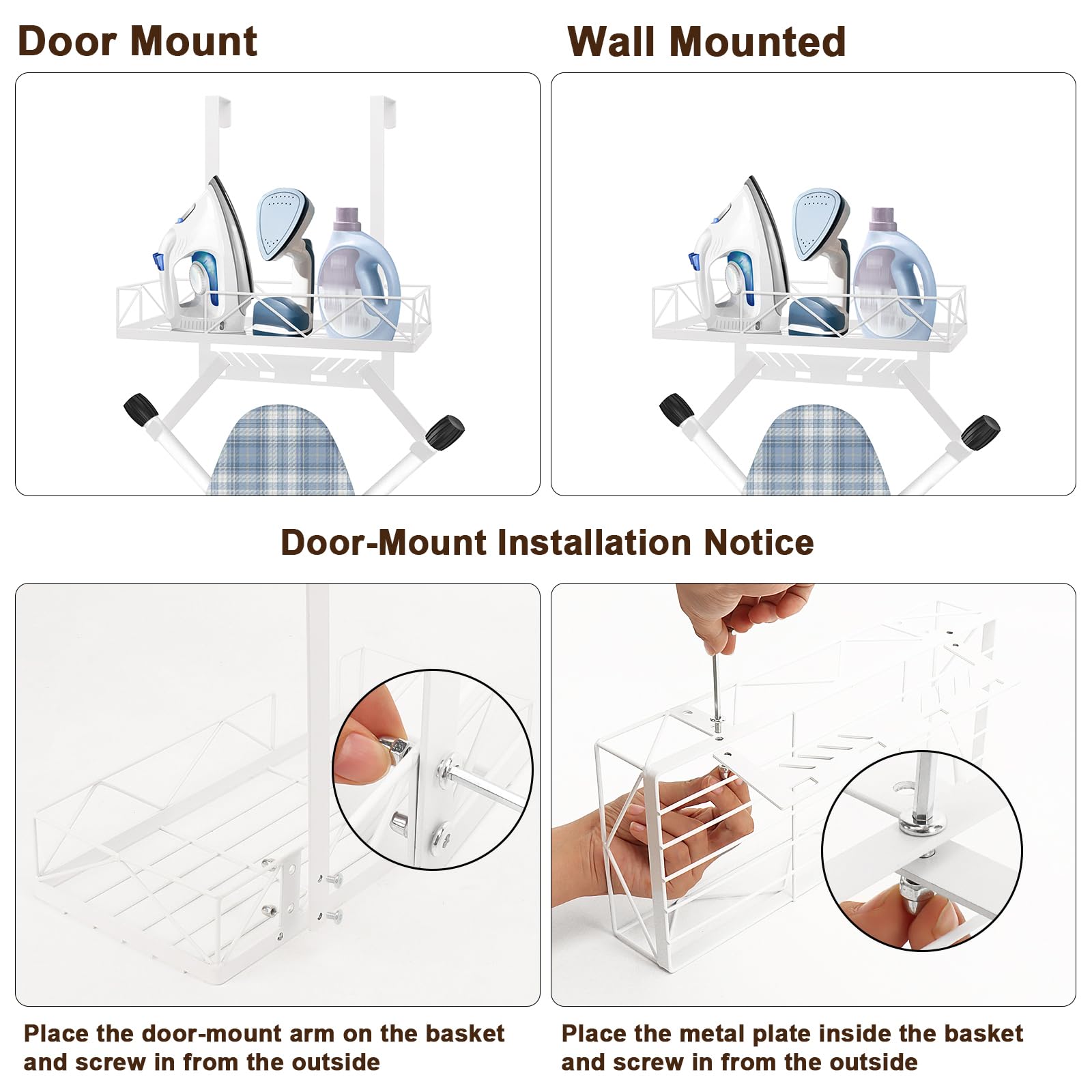 Door Mount

Wall Mounted

Door-Mount Installation Notice

Place the door-mount arm on the basket and screw in from the outside

Place the metal plate inside the basket and screw in from the outside