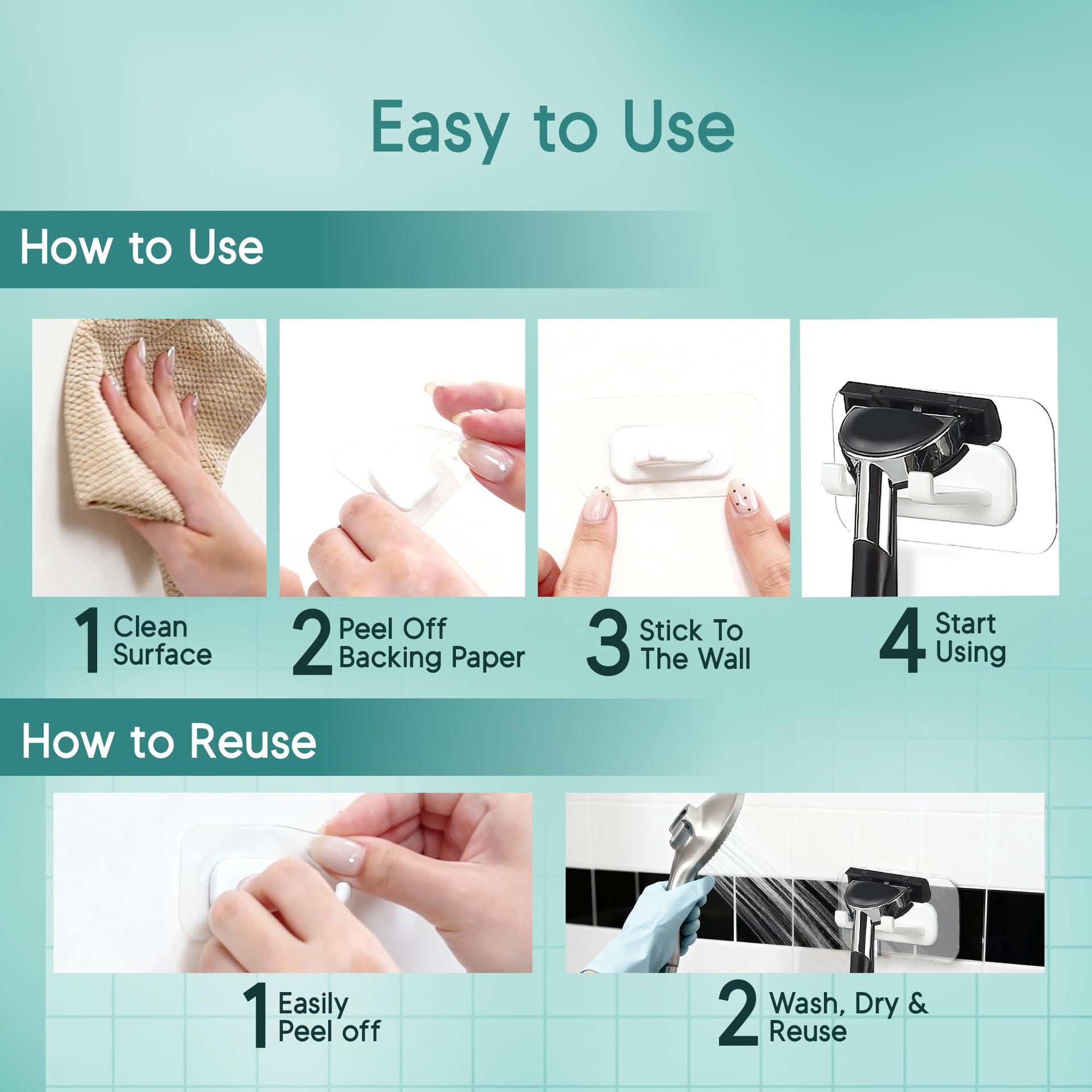 Easy to Use

How to Use

1 Clean Surface

2 Peel Off Backing Paper

3 Stick To The Wall

4 Start Using

How to Reuse

1 Easily Peel off

2 Wash, Dry & Reuse