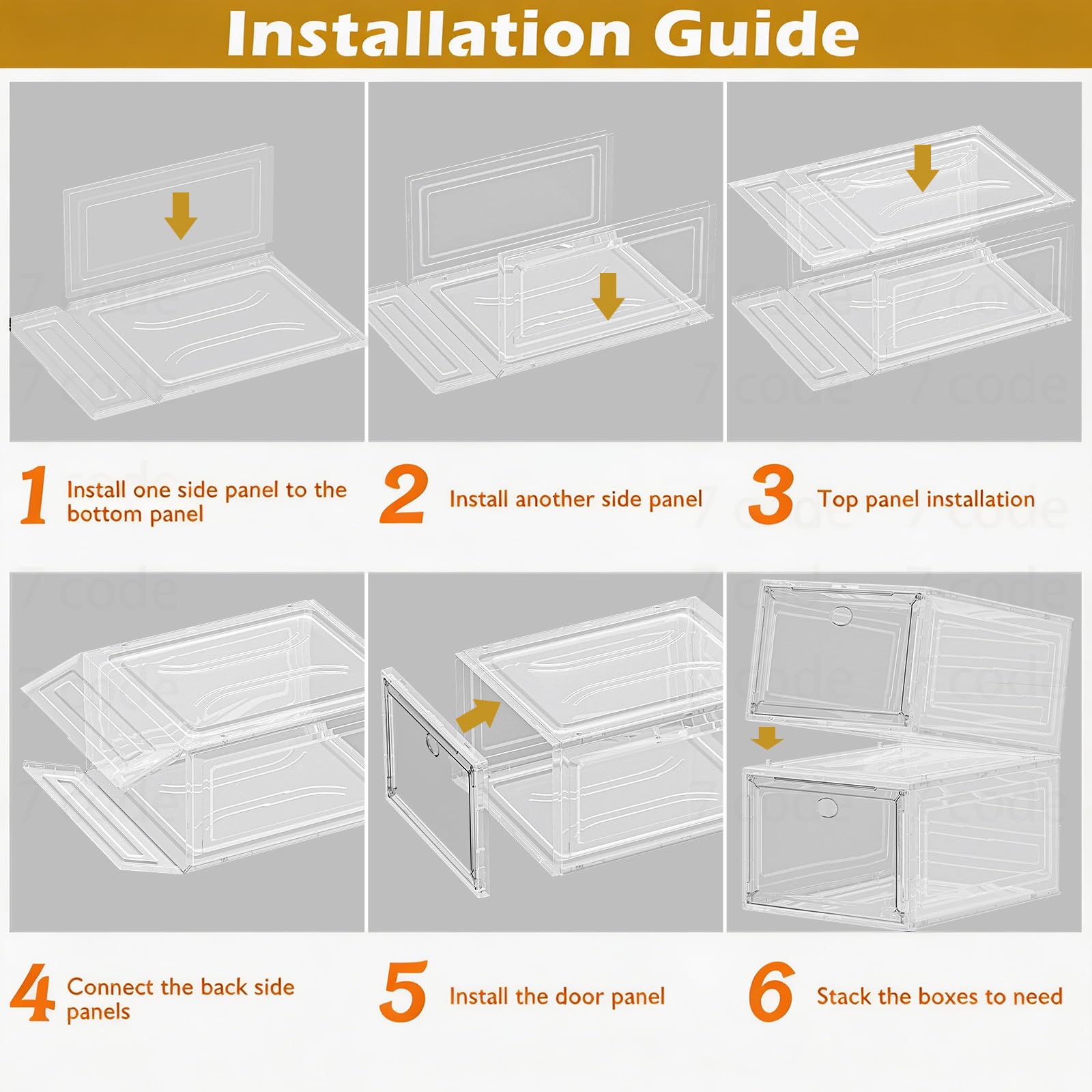 Installation Guide

1 Install one side panel to the bottom panel

2 Install another side panel

3 Top panel installation

4 Connect the back side panels

5 Install the door panel

6 Stack the boxes to need