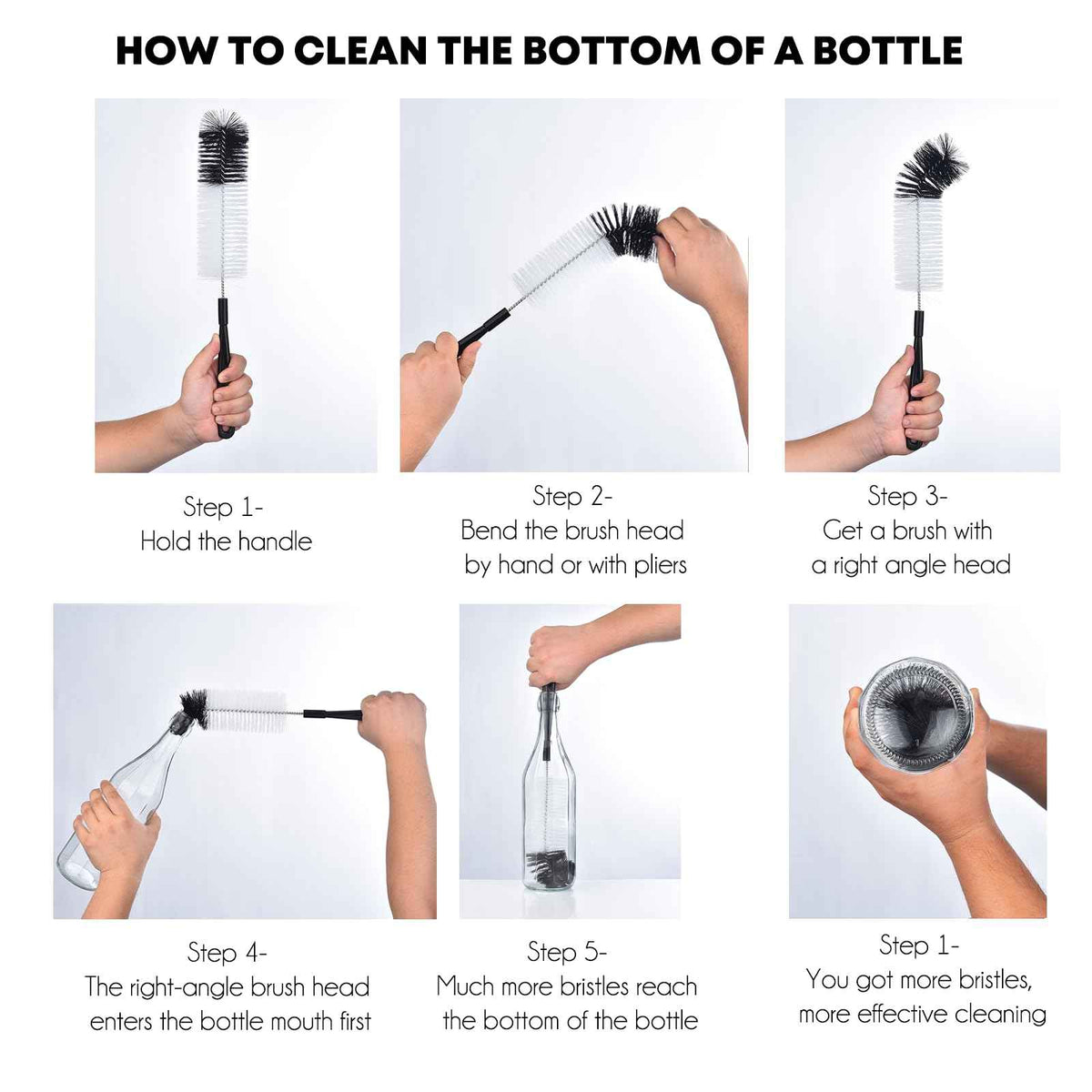 HOW TO CLEAN THE BOTTOM OF A BOTTLE

Step 1-
Hold the handle

Step 2-
Bend the brush head
by hand or with pliers

Step 3-
Get a brush with
a right angle head

Step 4-
The right-angle brush head
enters the bottle mouth first

Step 5-
Much more bristles reach
the bottom of the bottle

Step 1-
You got more bristles,
more effective cleaning