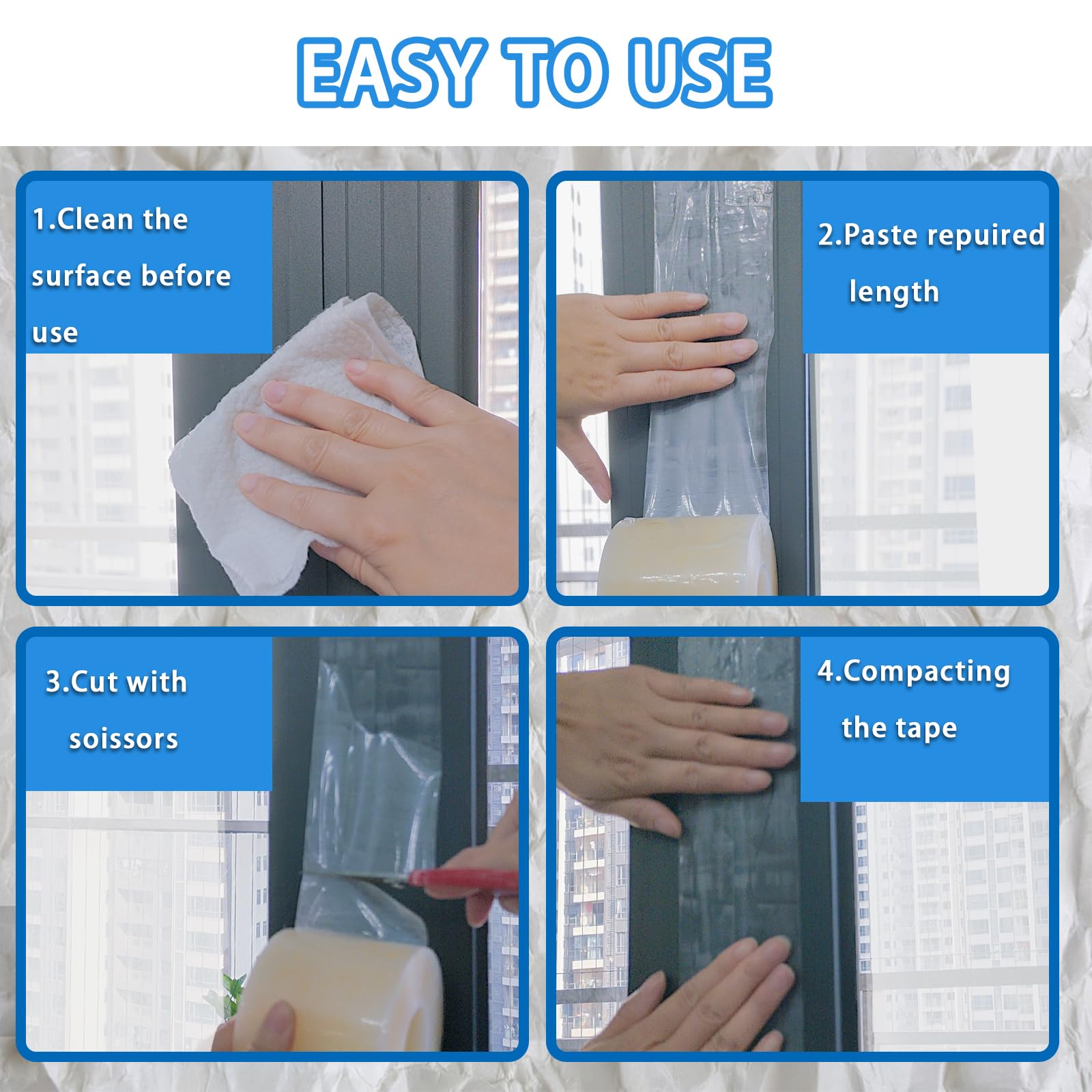 EASY TO USE

1.Clean the surface before use

2.Paste repuired length

3.Cut with soissors

4.Compacting the tape