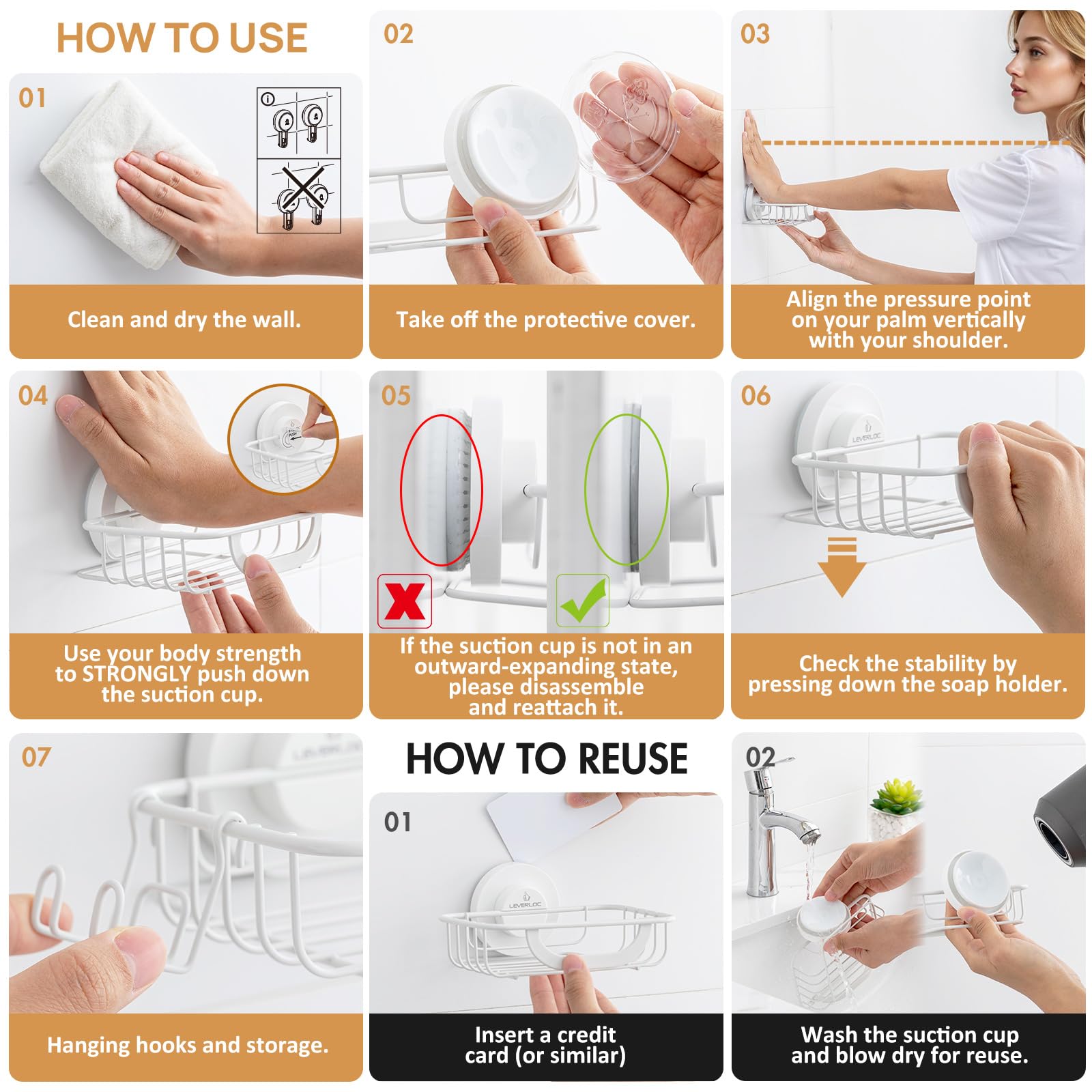 HOW TO USE

01

Clean and dry the wall.

02

Take off the protective cover.

03

Align the pressure point on your palm vertically with your shoulder.

04

Use your body strength to STRONGLY push down the suction cup.

05

If the suction cup is not in an outward-expanding state, please disassemble and reattach it.

06

LEVERLOC

Check the stability by pressing down the soap holder.

07

Hanging hooks and storage.

HOW TO REUSE

01

LEVERLOC

Insert a credit card (or similar)

02

Wash the suction cup and blow dry for reuse.