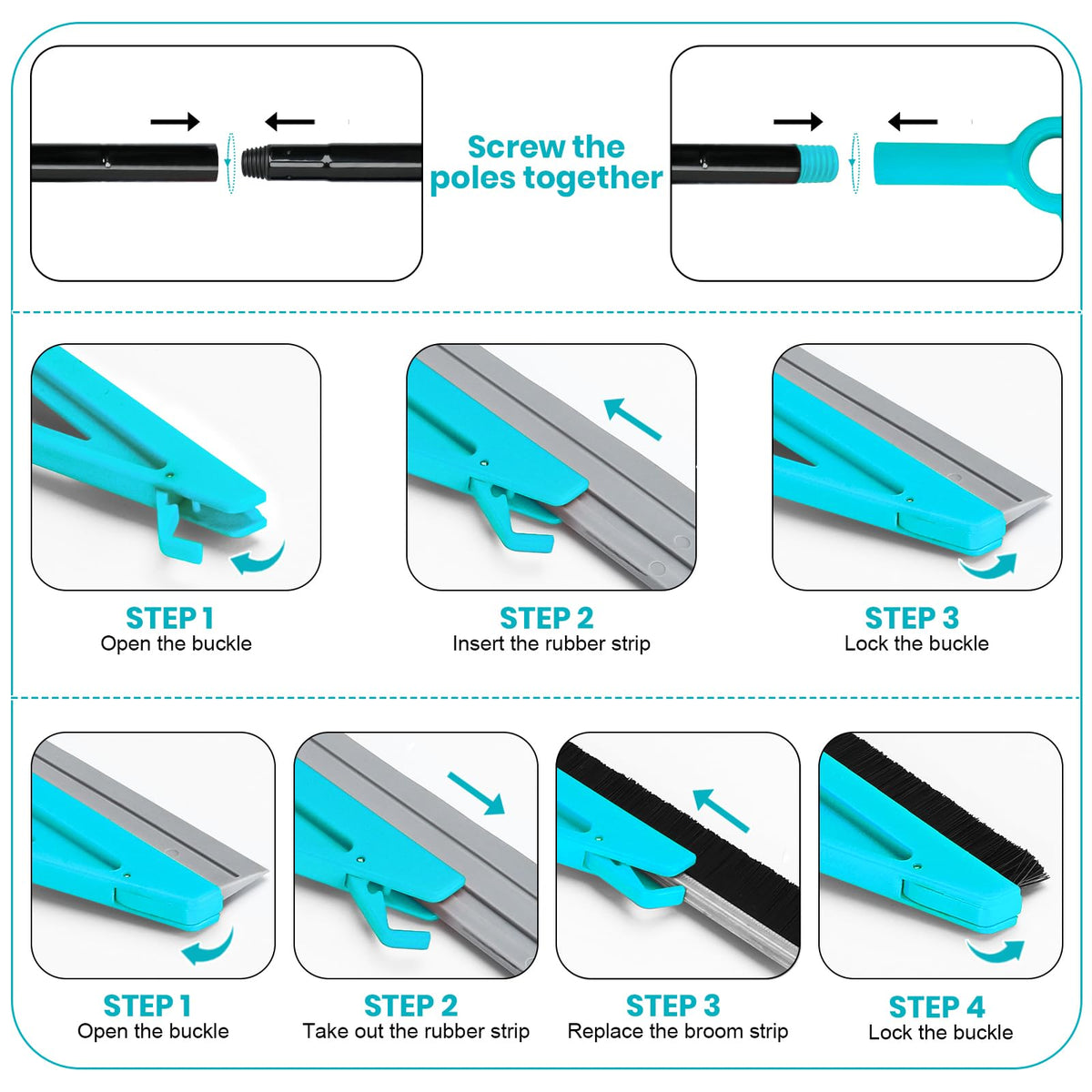 Screw the poles together

STEP 1
Open the buckle

STEP 2
Insert the rubber strip

STEP 3
Lock the buckle

STEP 1
Open the buckle

STEP 2
Take out the rubber strip

STEP 3
Replace the broom strip

STEP 4
Lock the buckle