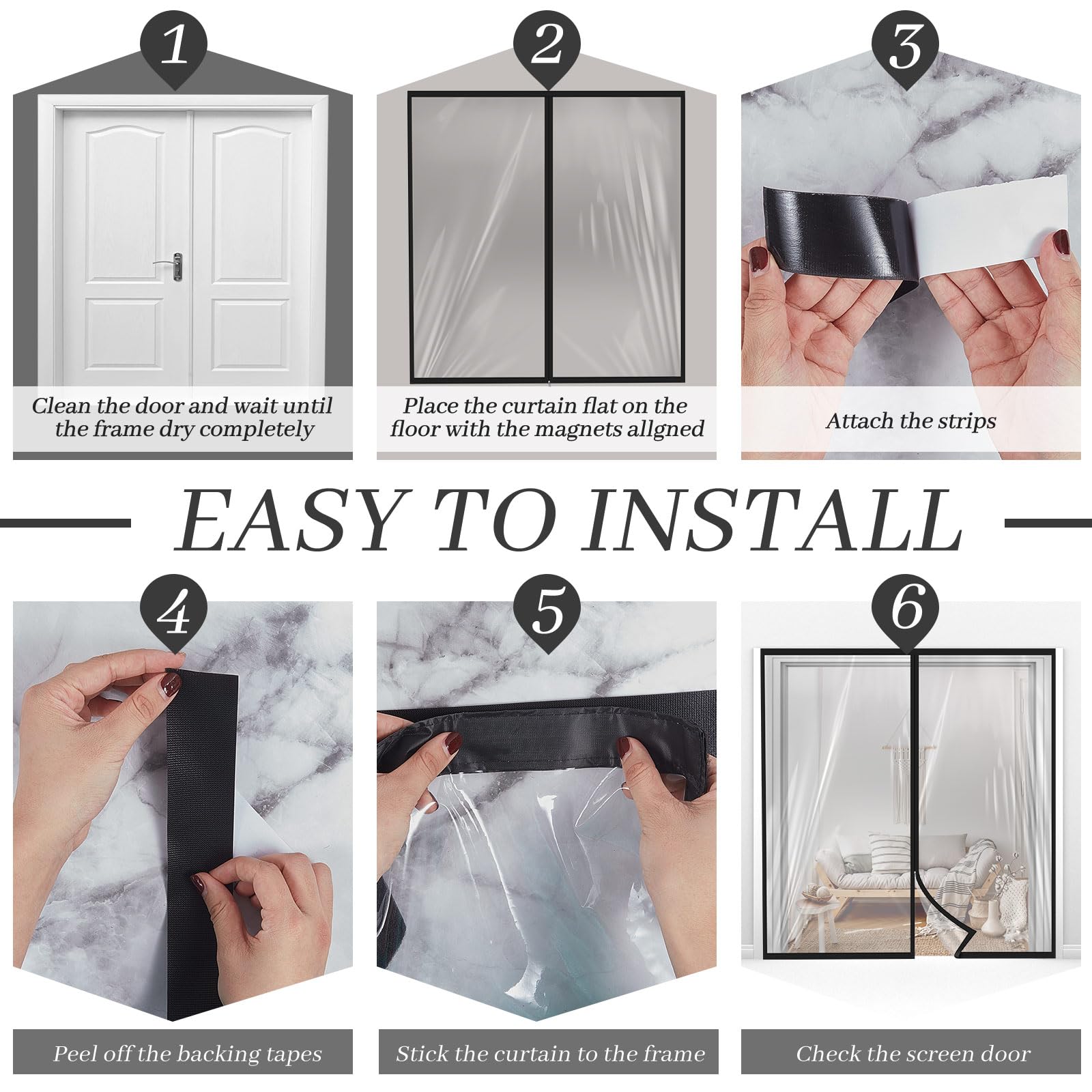 1

Clean the door and wait until the frame dry completely

2

Place the curtain flat on the floor with the magnets allgned

3

Attach the strips

EASY TO INSTALL

4

Peel off the backing tapes

5

Stick the curtain to the frame

6

Check the screen door