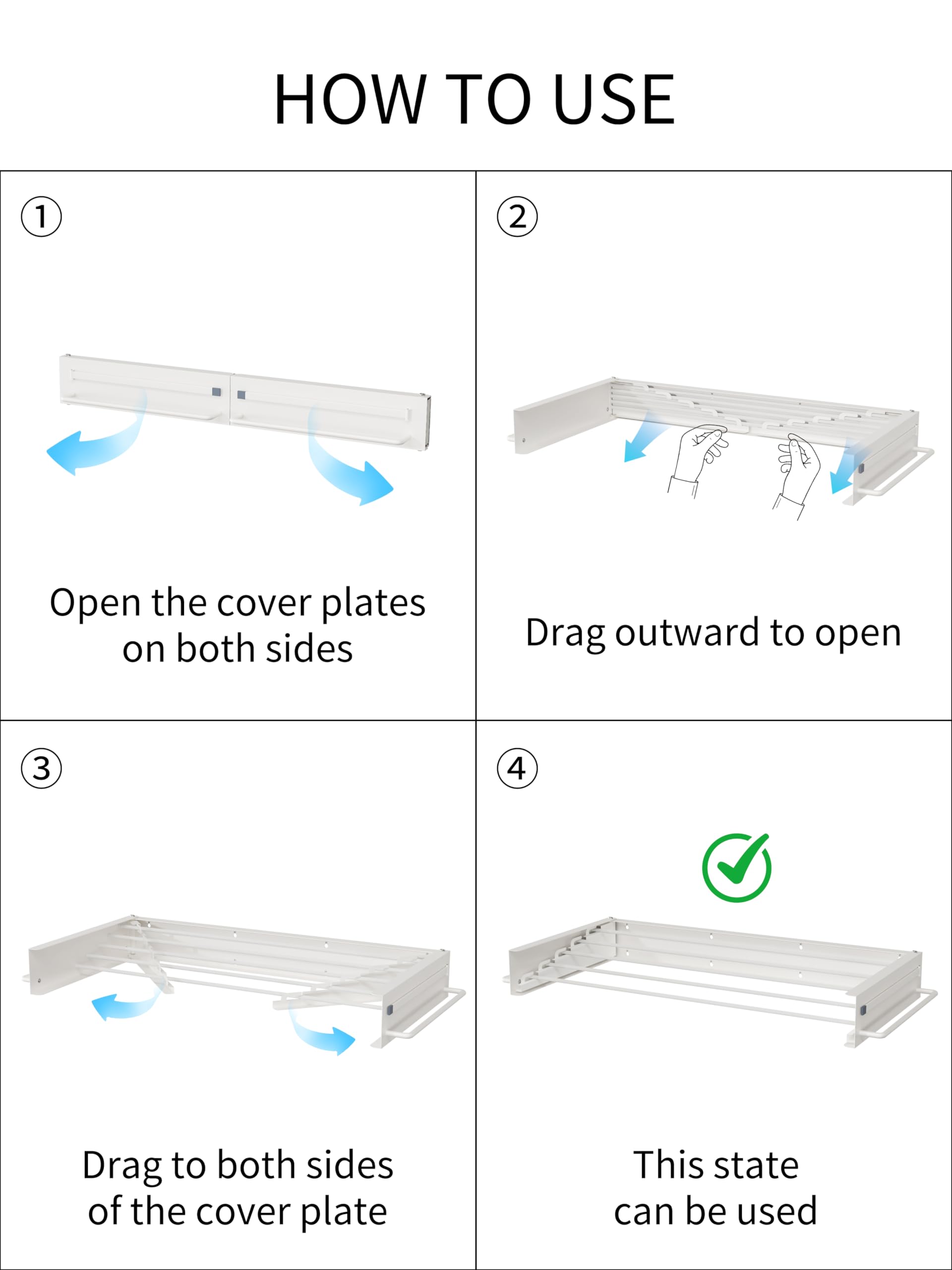 HOW TO USE

①

Open the cover plates on both sides

②

Drag outward to open

③

Drag to both sides of the cover plate

④

This state can be used