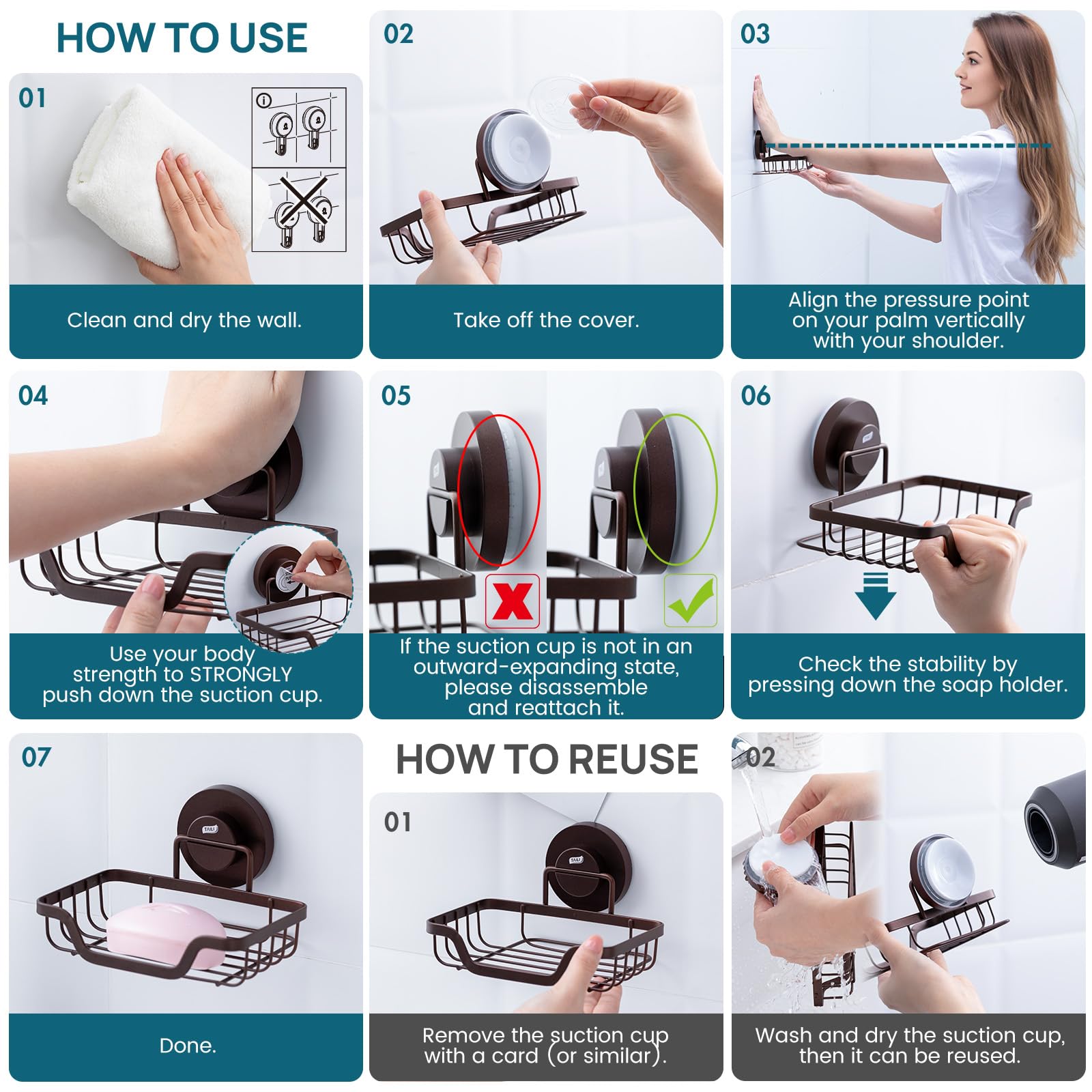 HOW TO USE

01

Clean and dry the wall.

02

Take off the cover.

03

Align the pressure point on your palm vertically with your shoulder.

04

Use your body strength to STRONGLY push down the suction cup.

05

If the suction cup is not in an outward-expanding state, please disassemble and reattach it.

06

Check the stability by pressing down the soap holder.

07

TAILI

Done.

HOW TO REUSE

01

TAILI

Remove the suction cup with a card (or similar).

02

Wash and dry the suction cup, then it can be reused.