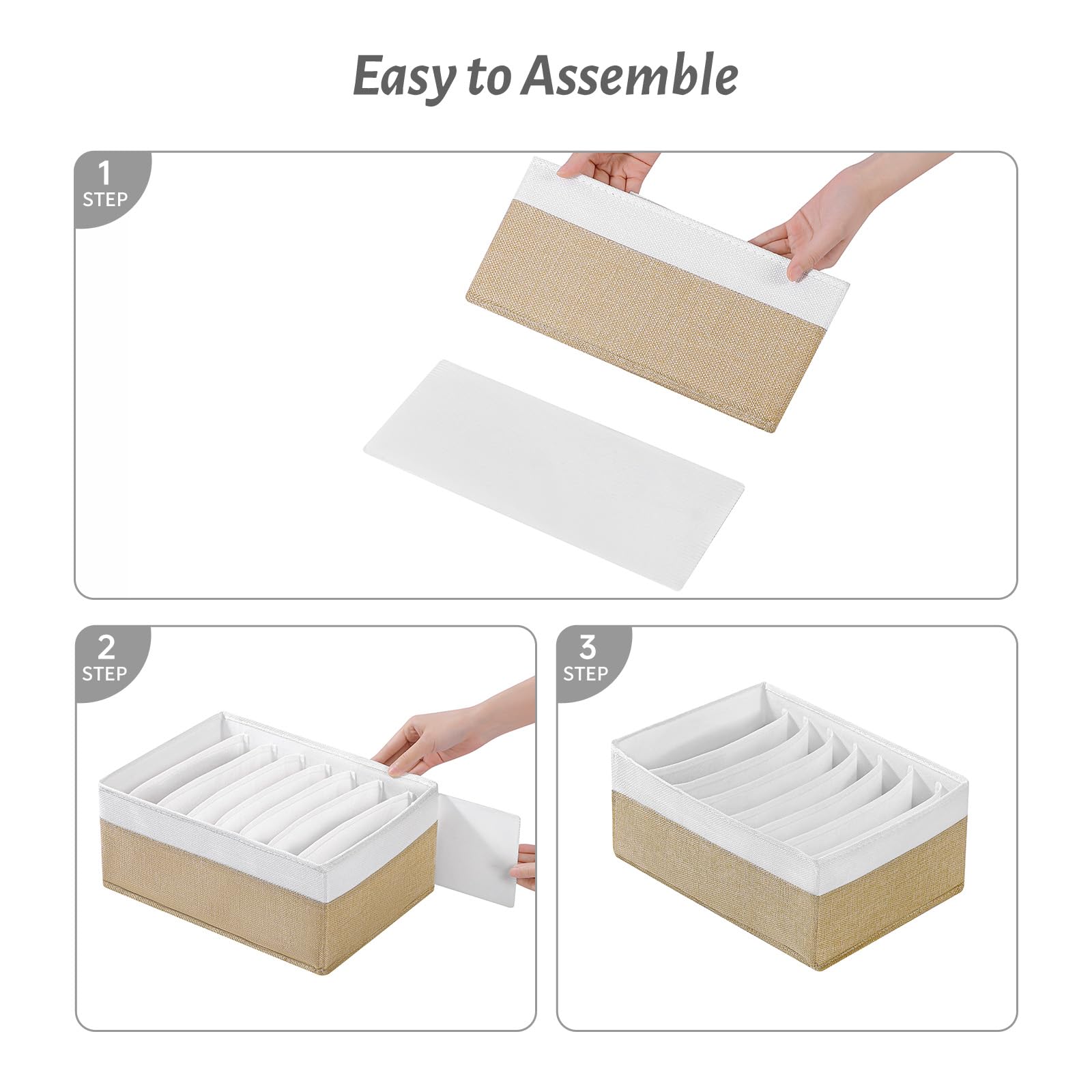 Easy to Assemble

1
STEP

2
STEP

3
STEP