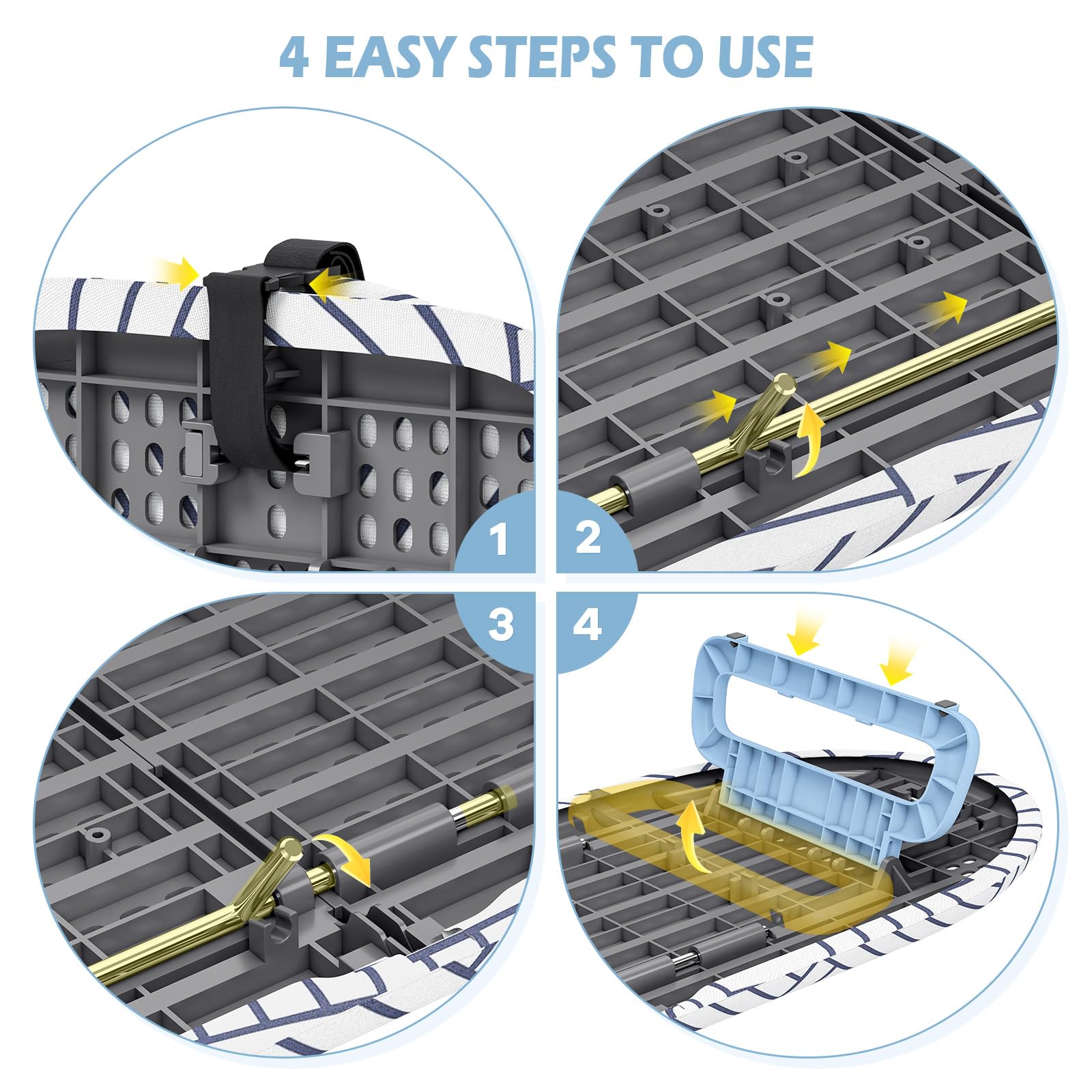 4 EASY STEPS TO USE

1

2

3

4