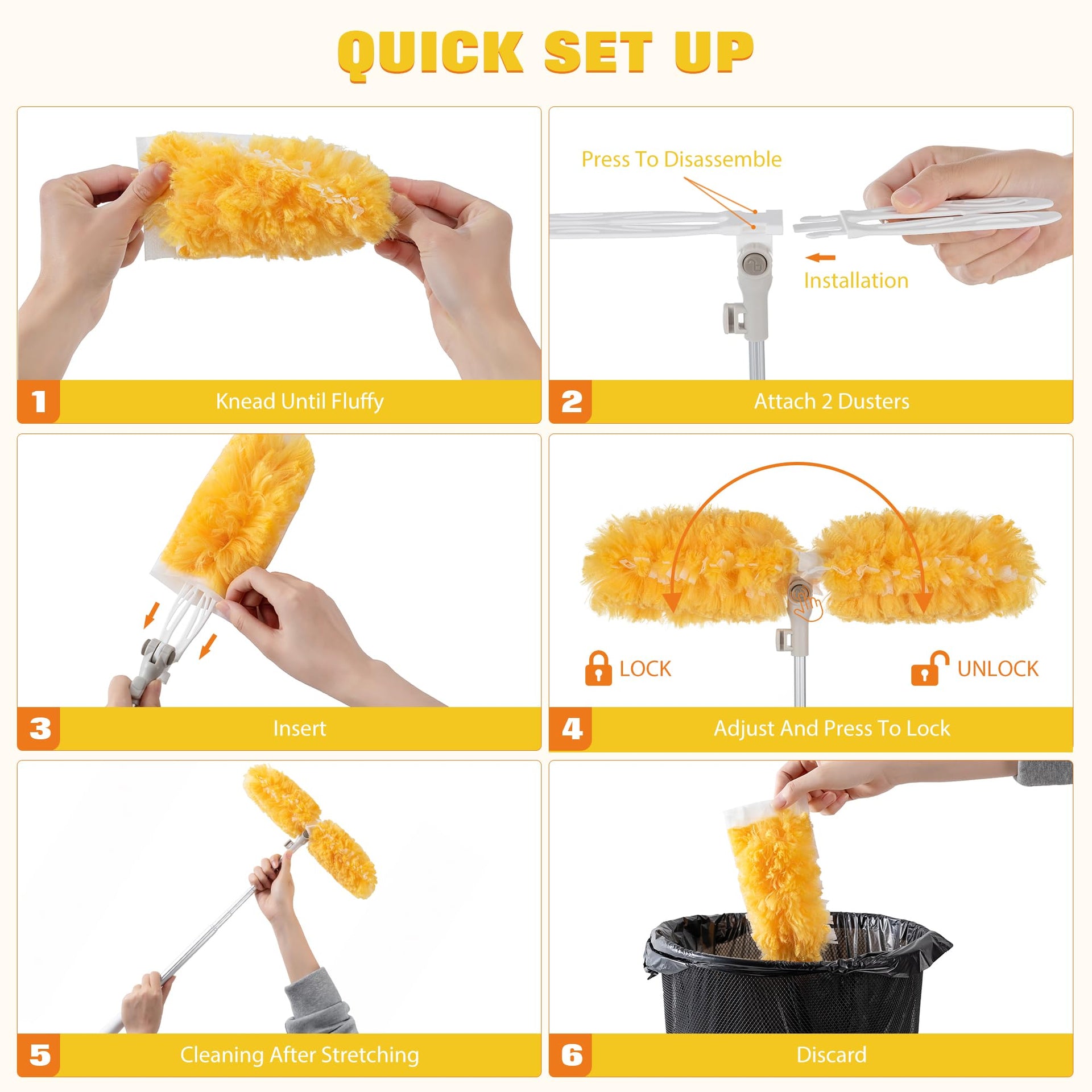 QUICK SET UP

1 Knead Until Fluffy

Press To Disassemble

Installation

2 Attach 2 Dusters

3 Insert

LOCK

UNLOCK

4 Adjust And Press To Lock

5 Cleaning After Stretching

6 Discard